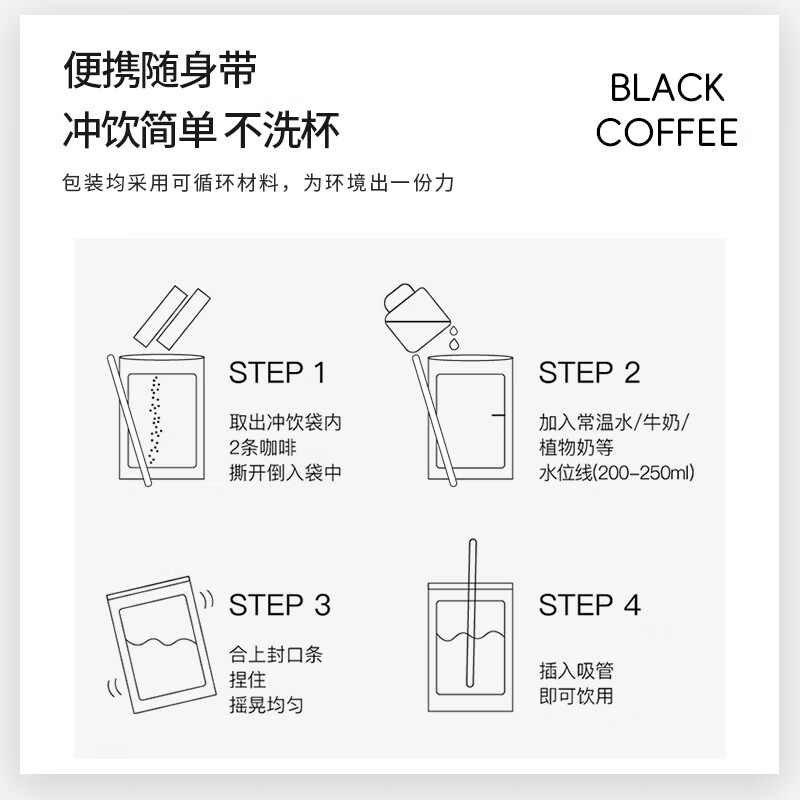 便携随身带
冲饮简单 不洗杯

BLACK
COFFEE

包装均采用可循环材料，为环境出一份力

STEP 1
取出冲饮袋内
2条咖啡
撕开倒入袋中

STEP 2
加入常温水/牛奶/
植物奶等
水位线(200-250ml)

STEP 3
合上封口条
捏住
摇晃均匀

STEP 4
插入吸管
即可饮用