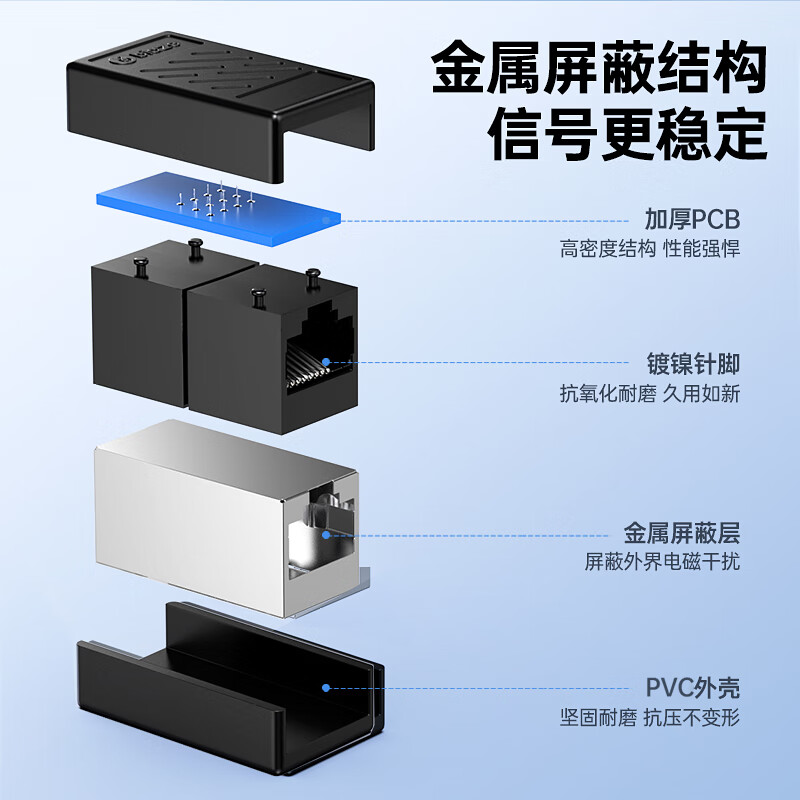 金属屏蔽结构
信号更稳定

加厚PCB
高密度结构 性能强悍

镀镍针脚
抗氧化耐磨 久用如新

金属屏蔽层
屏蔽外界电磁干扰

PVC外壳
坚固耐磨 抗压不变形