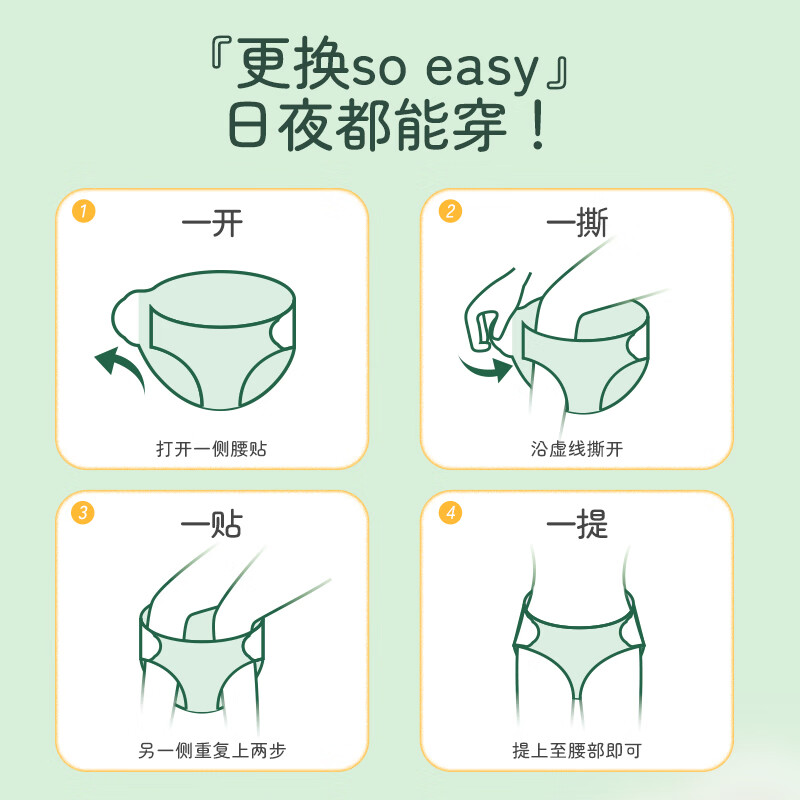 『更换so easy』
日夜都能穿！

1
一开
打开一侧腰贴

2
一撕
沿虚线撕开

3
一贴
另一侧重复上两步

4
一提
提上至腰部即可