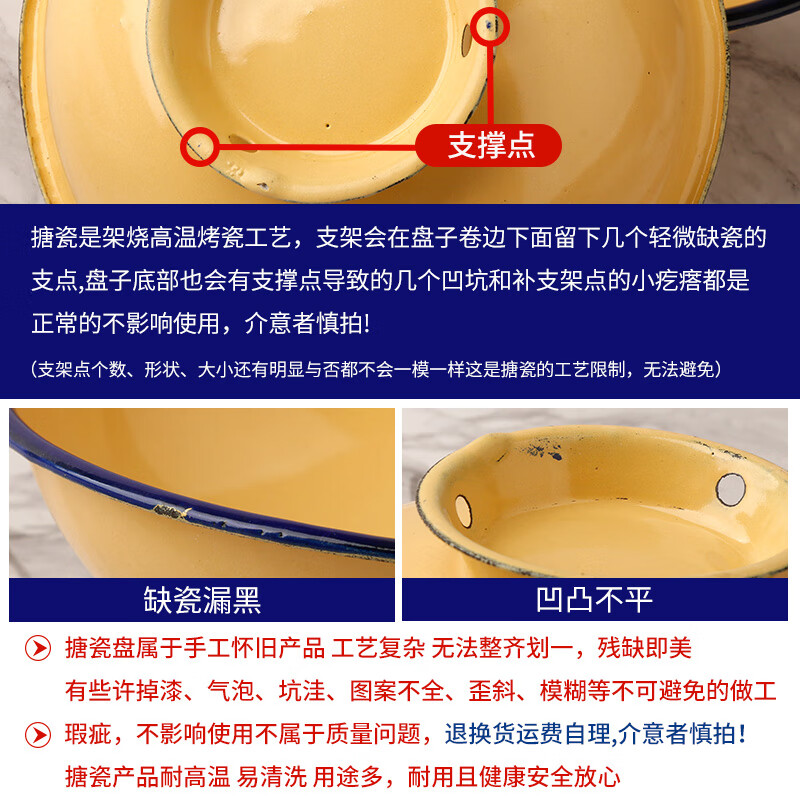 支撑点

搪瓷是架烧高温烤瓷工艺，支架会在盘子卷边下面留下几个轻微缺瓷的支点,盘子底部也会有支撑点导致的几个凹坑和补支架点的小疙瘩都是正常的不影响使用，介意者慎拍!

（支架点个数、形状、大小还有明显与否都不会一模一样这是搪瓷的工艺限制，无法避免）

缺瓷漏黑

凹凸不平

搪瓷盘属于手工怀旧产品 工艺复杂 无法整齐划一，残缺即美 有些许掉漆、气泡、坑洼、图案不全、歪斜、模糊等不可避免的做工

瑕疵，不影响使用不属于质量问题，退换货运费自理,介意者慎拍！ 搪瓷产品耐高温 易清洗 用途多，耐用且健康安全放心