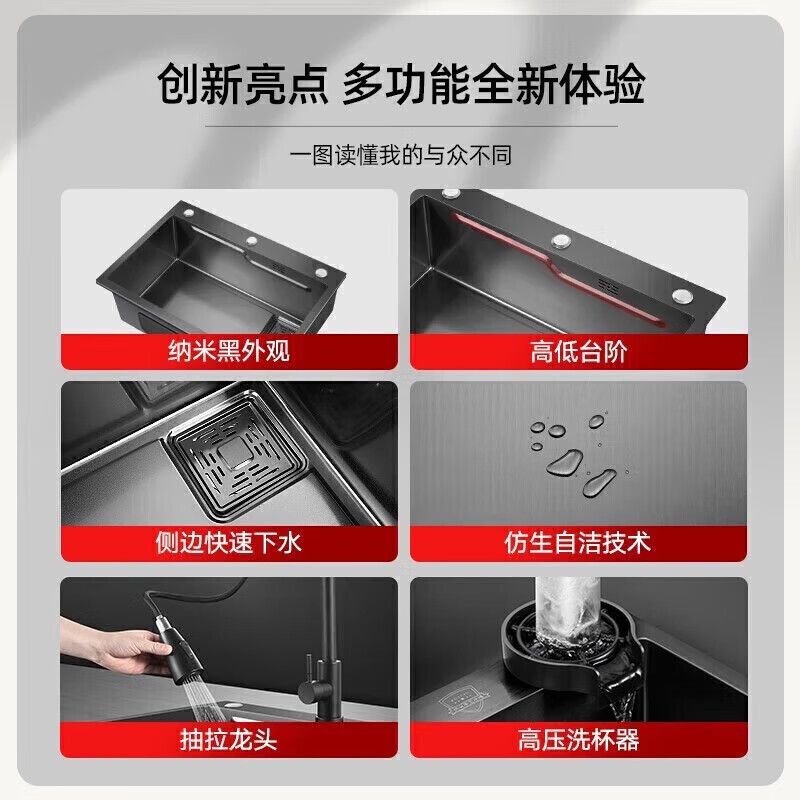 创新亮点 多功能全新体验

一图读懂我的与众不同

纳米黑外观

高低台阶

侧边快速下水

仿生自洁技术

抽拉龙头

高压洗杯器