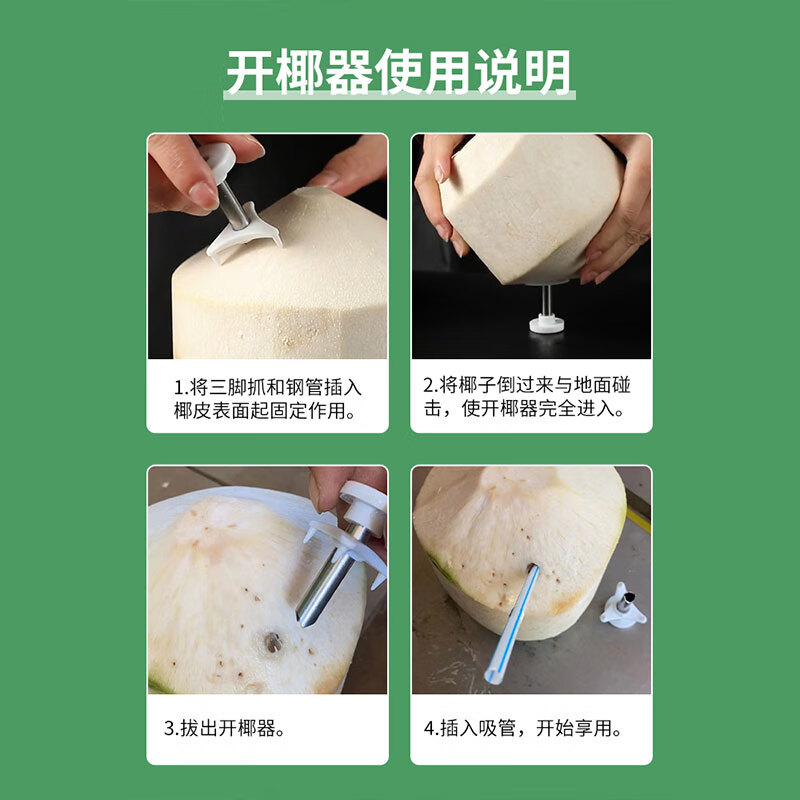 开椰器使用说明

1.将三脚抓和钢管插入椰皮表面起固定作用。

2.将椰子倒过来与地面碰击，使开椰器完全进入。

3.拔出开椰器。

4.插入吸管，开始享用。