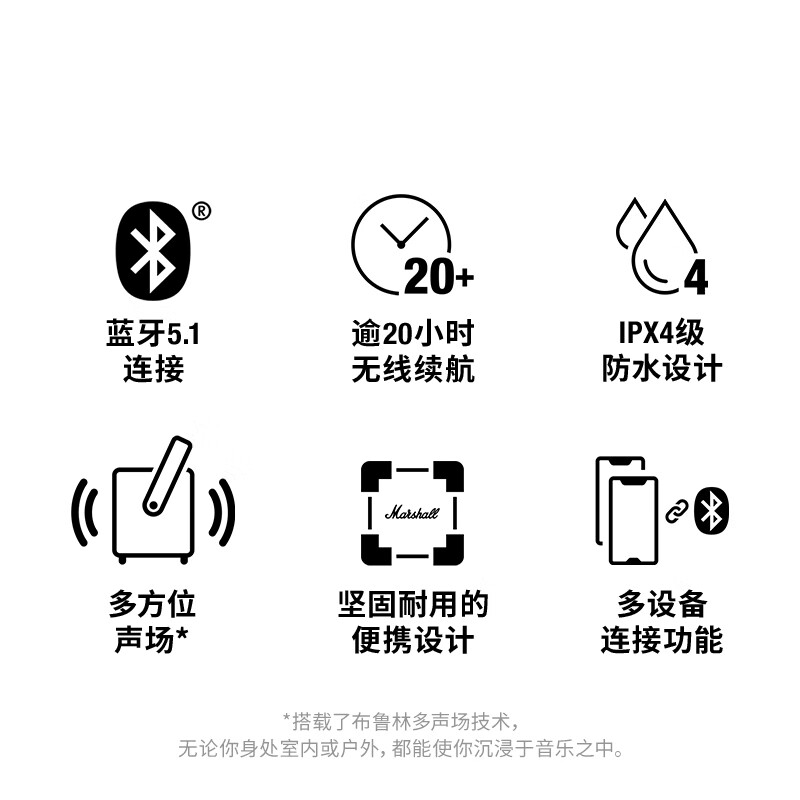 ®
蓝牙5.1
连接

20+
逾20小时
无线续航

4
IPX4级
防水设计

多方位
声场*

Marshall
坚固耐用的
便携设计

多设备
连接功能

*搭载了布鲁林多声场技术，
无论你身处室内或户外，都能使你沉浸于音乐之中。