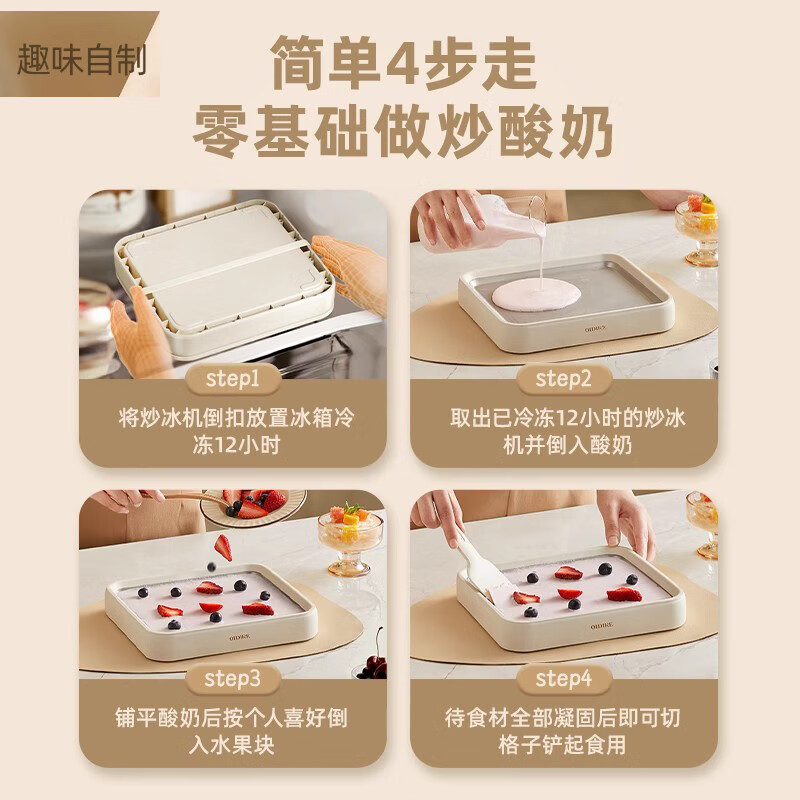 趣味自制

简单4步走
零基础做炒酸奶

step1
将炒冰机倒扣放置冰箱冷冻12小时

OIDIRE

step2
取出已冷冻12小时的炒冰机并倒入酸奶

OIDIRE

step3
铺平酸奶后按个人喜好倒入水果块

OIDIRE

step4
待食材全部凝固后即可切格子铲起食用