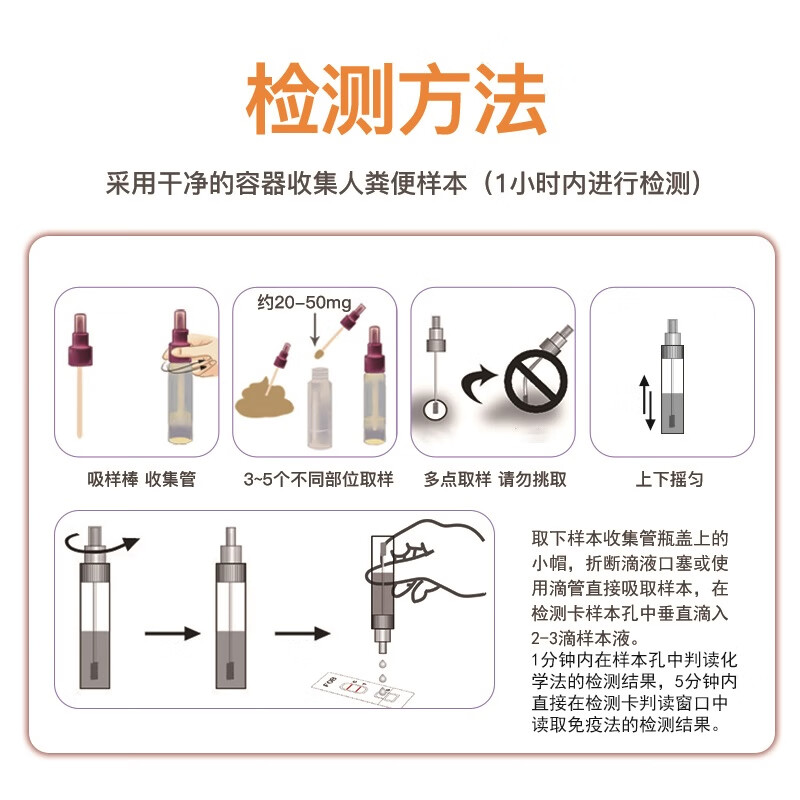 检测方法

采用干净的容器收集人粪便样本（1小时内进行检测）

约20-50mg

吸样棒 收集管

3~5个不同部位取样

多点取样 请勿挑取

上下摇匀

FOB

取下样本收集管瓶盖上的小帽，折断滴液口塞或使用滴管直接吸取样本，在检测卡样本孔中垂直滴入2-3滴样本液。
1分钟内在样本孔中判读化学法的检测结果，5分钟内直接在检测卡判读窗口中读取免疫法的检测结果。