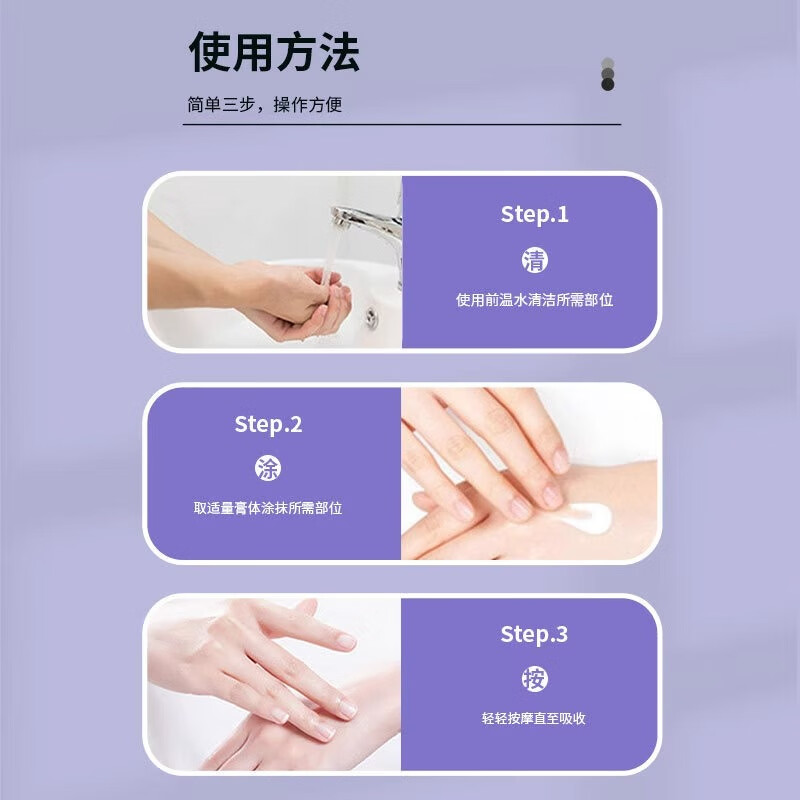 使用方法

简单三步，操作方便

Step.1

清

使用前温水清洁所需部位

Step.2

涂

取适量膏体涂抹所需部位

Step.3

按

轻轻按摩直至吸收