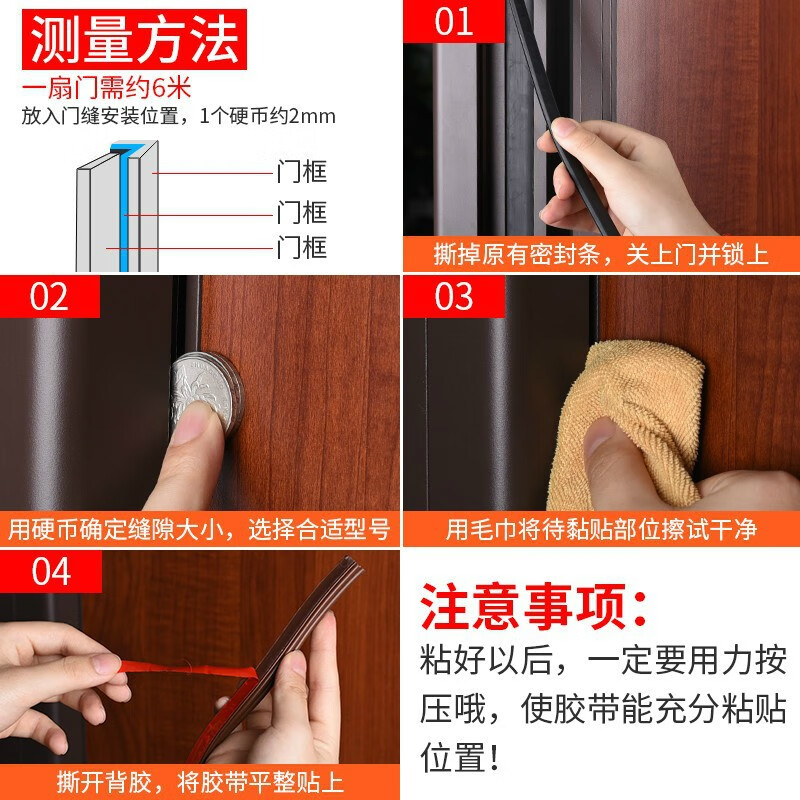 测量方法

一扇门需约6米

放入门缝安装位置，1个硬币约2mm

门框

门框

门框

01

撕掉原有密封条，关上门并锁上

02

用硬币确定缝隙大小，选择合适型号

03

用毛巾将待黏贴部位擦试干净

04

撕开背胶，将胶带平整贴上

注意事项：

粘好以后，一定要用力按压哦，使胶带能充分粘贴位置！