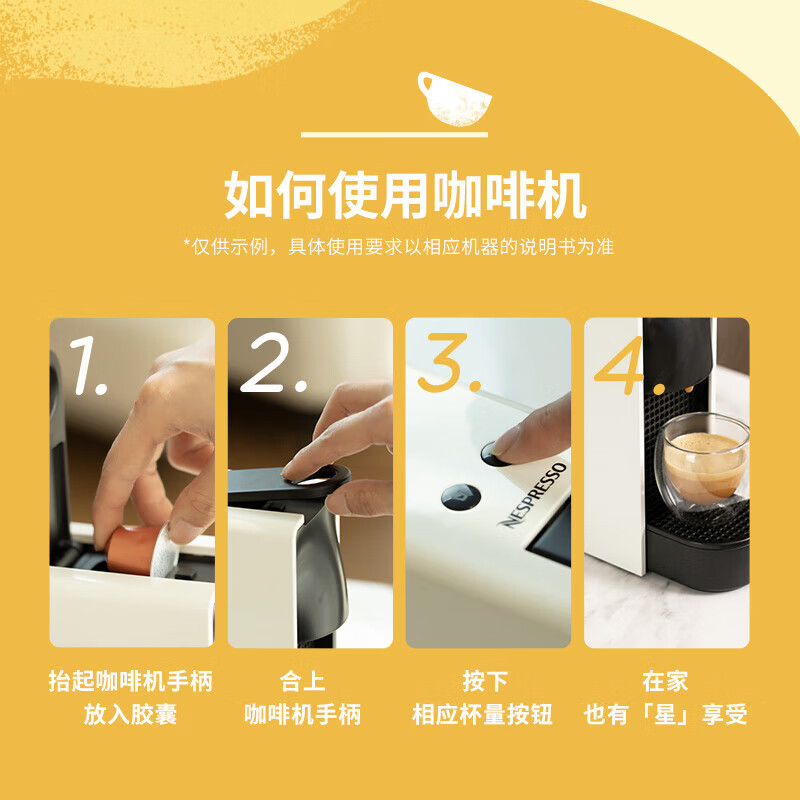 如何使用咖啡机

*仅供示例，具体使用要求以相应机器的说明书为准

1.

2.

3.

NESPRESSO

4.

抬起咖啡机手柄
放入胶囊

合上
咖啡机手柄

按下
相应杯量按钮

在家
也有「星」享受