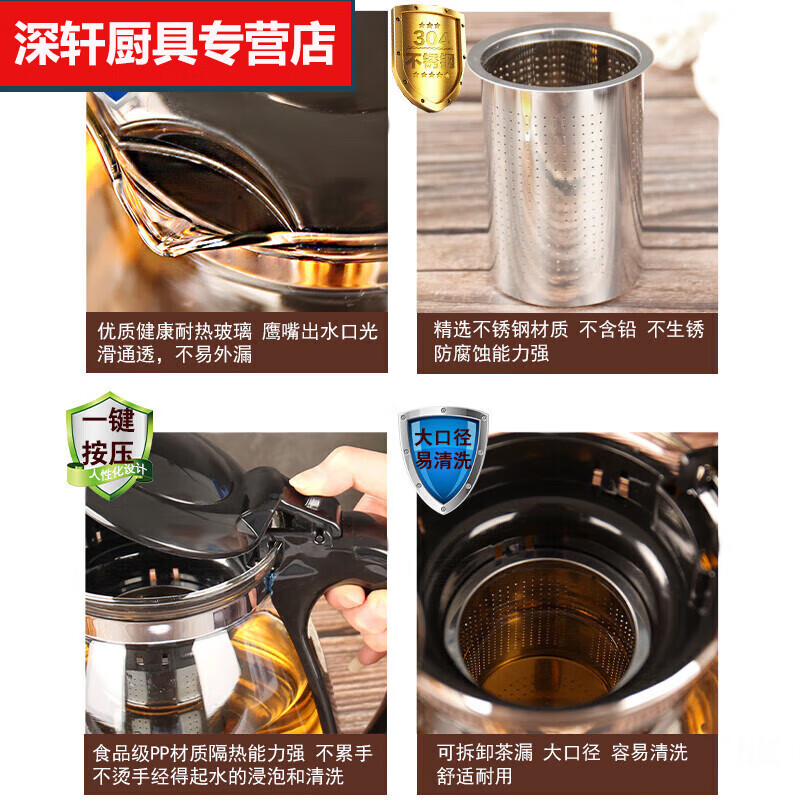 深轩厨具专营店

304 不锈钢

优质健康耐热玻璃 鹰嘴出水口光滑通透，不易外漏

精选不锈钢材质 不含铅 不生锈 防腐蚀能力强

一键按压
人性化设计

大口径 易清洗

食品级PP材质隔热能力强 不累手 不烫手经得起水的浸泡和清洗

可拆卸茶漏 大口径 容易清洗 舒适耐用