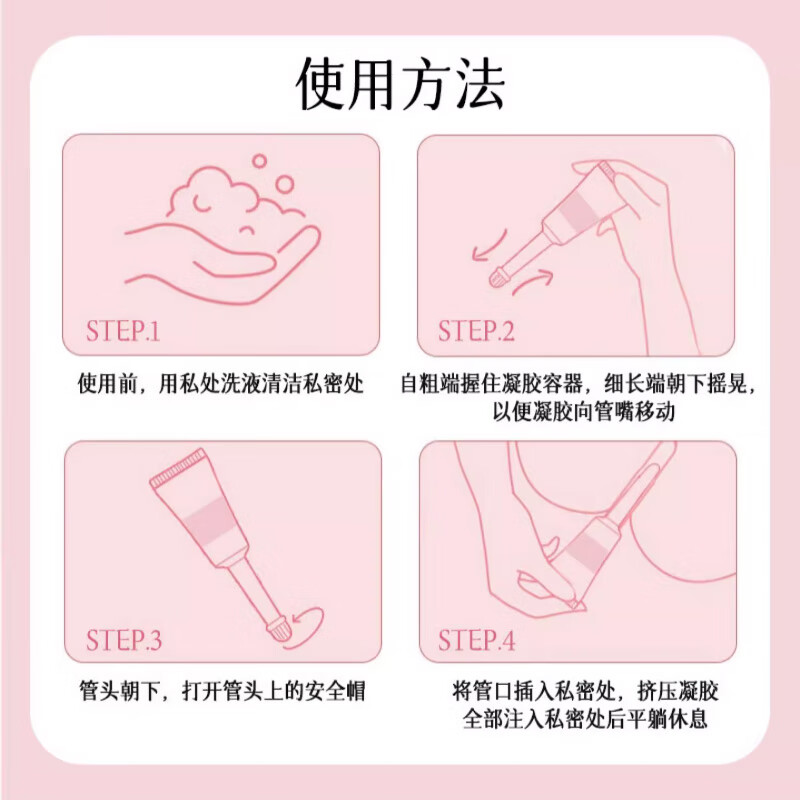 使用方法

STEP.1

使用前，用私处洗液清洁私密处

STEP.2

自粗端握住凝胶容器，细长端朝下摇晃，以便凝胶向管嘴移动

STEP.3

管头朝下，打开管头上的安全帽

STEP.4

将管口插入私密处，挤压凝胶全部注入私密处后平躺休息