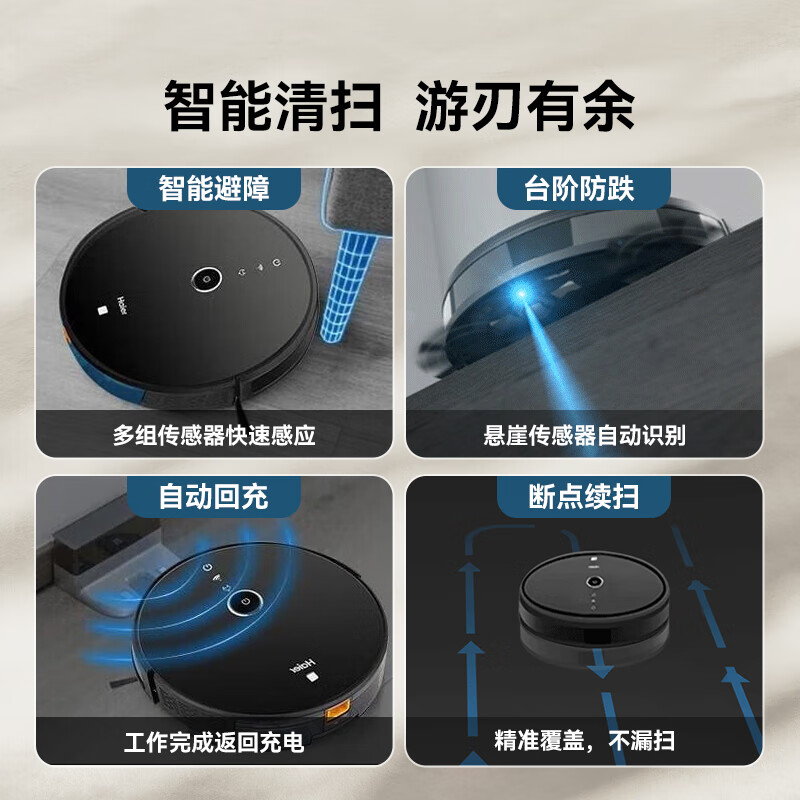 智能清扫 游刃有余

智能避障

Haier

多组传感器快速感应

台阶防跌

悬崖传感器自动识别

自动回充

Haier

工作完成返回充电

断点续扫

精准覆盖，不漏扫