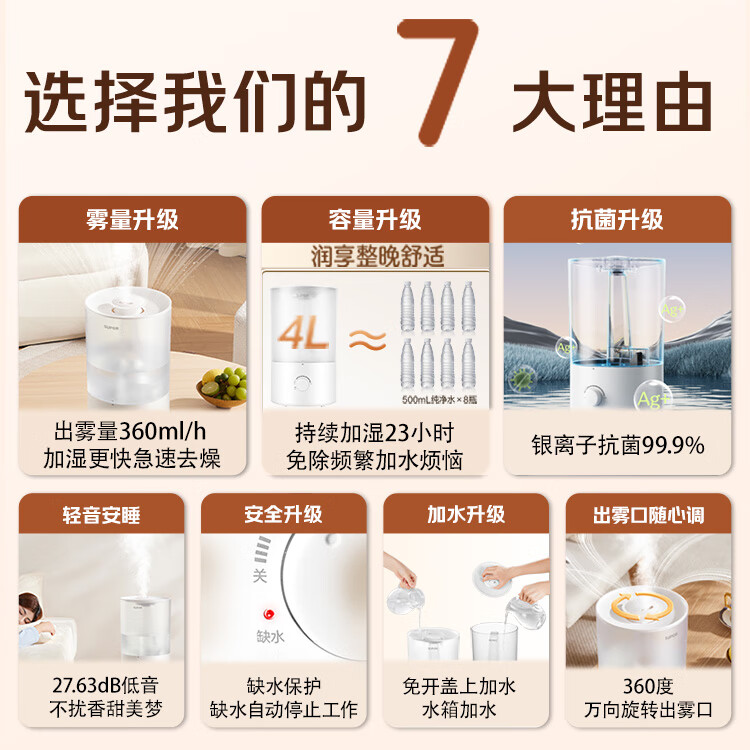 选择我们的 7 大理由

雾量升级
出雾量360ml/h
加湿更快急速去燥

容量升级
润享整晚舒适
4L ≈
500mL纯净水×8瓶
持续加湿23小时
免除频繁加水烦恼

抗菌升级
Ag+
Ag+
Ag+
银离子抗菌99.9%

轻音安睡
27.63dB低音
不扰香甜美梦

安全升级
关
缺水
缺水保护
缺水自动停止工作

加水升级
免开盖上加水
水箱加水

出雾口随心调
360度
万向旋转出雾口