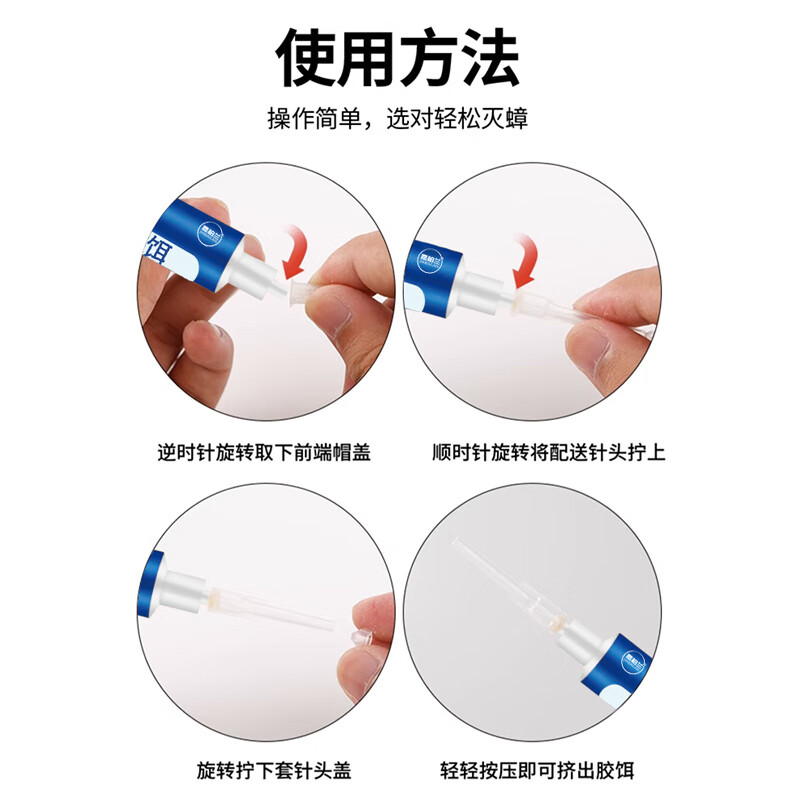 使用方法

操作简单，选对轻松灭蟑

饵

逆时针旋转取下前端帽盖

顺时针旋转将配送针头拧上

旋转拧下套针头盖

轻轻按压即可挤出胶饵