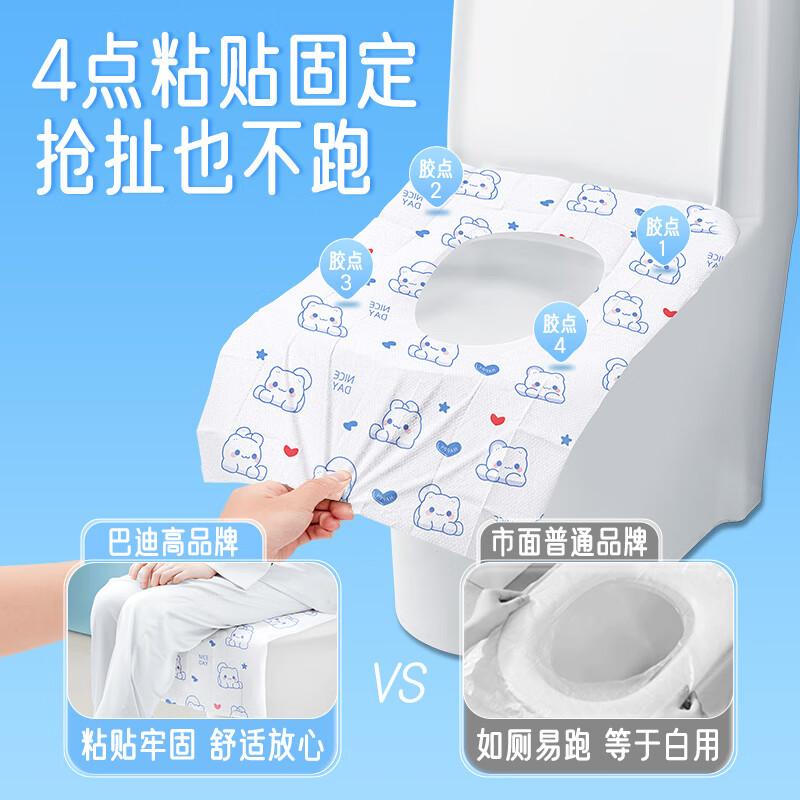 4点粘贴固定
抢扯也不跑

胶点 2
胶点 1
胶点 3
胶点 4

NICE DAY

巴迪高品牌
粘贴牢固 舒适放心

VS

市面普通品牌
如厕易跑 等于白用