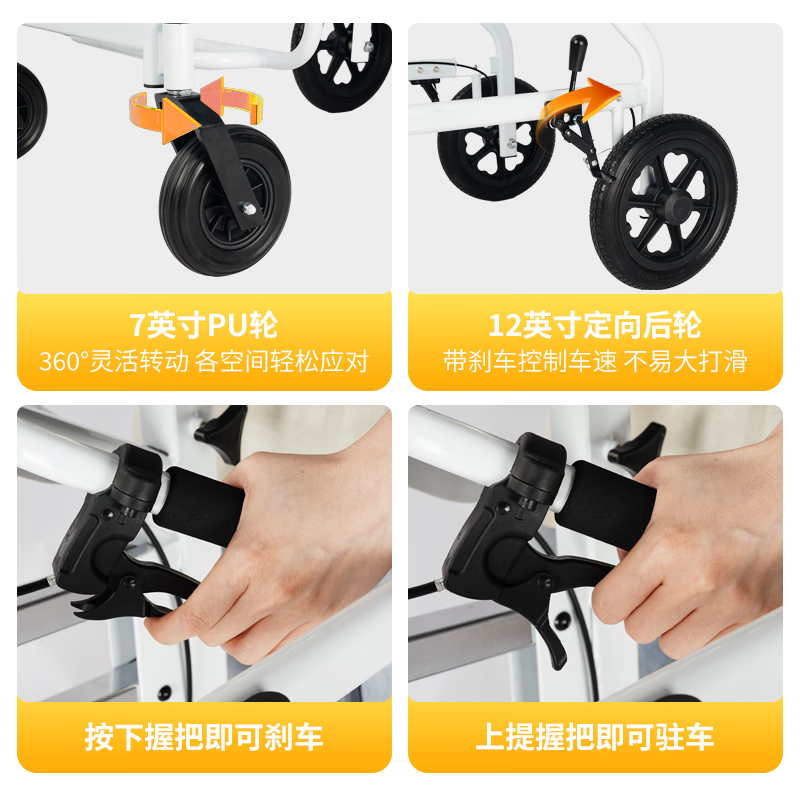 7英寸PU轮
360°灵活转动 各空间轻松应对

12英寸定向后轮
带刹车控制车速 不易大打滑

按下握把即可刹车

上提握把即可驻车