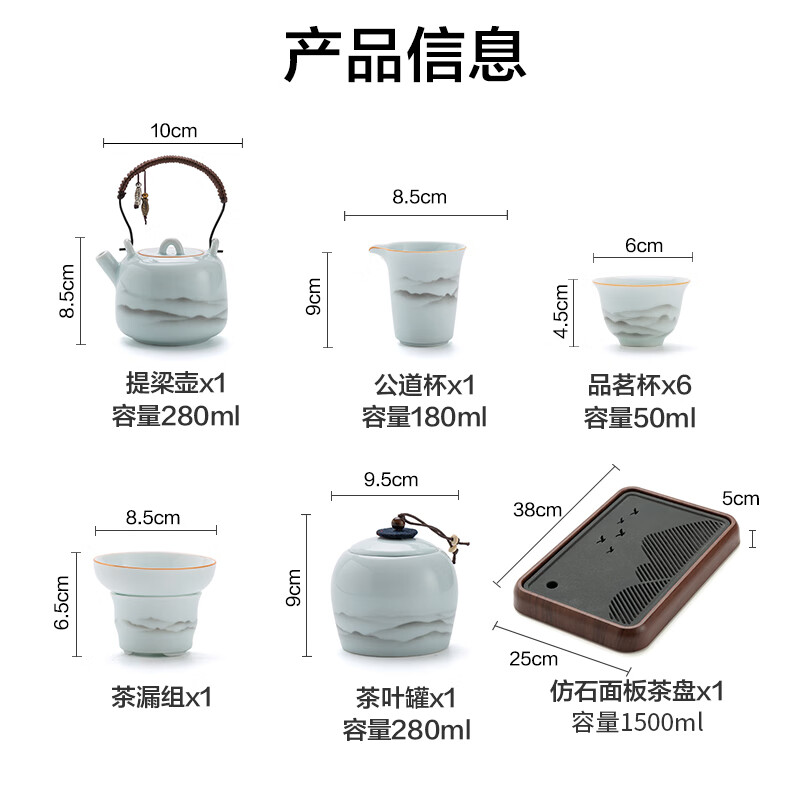 产品信息

10cm
8.5cm
提梁壶x1
容量280ml

8.5cm
9cm
公道杯x1
容量180ml

6cm
4.5cm
品茗杯x6
容量50ml

8.5cm
6.5cm
茶漏组x1

9.5cm
9cm
茶叶罐x1
容量280ml

38cm
5cm
25cm
仿石面板茶盘x1
容量1500ml