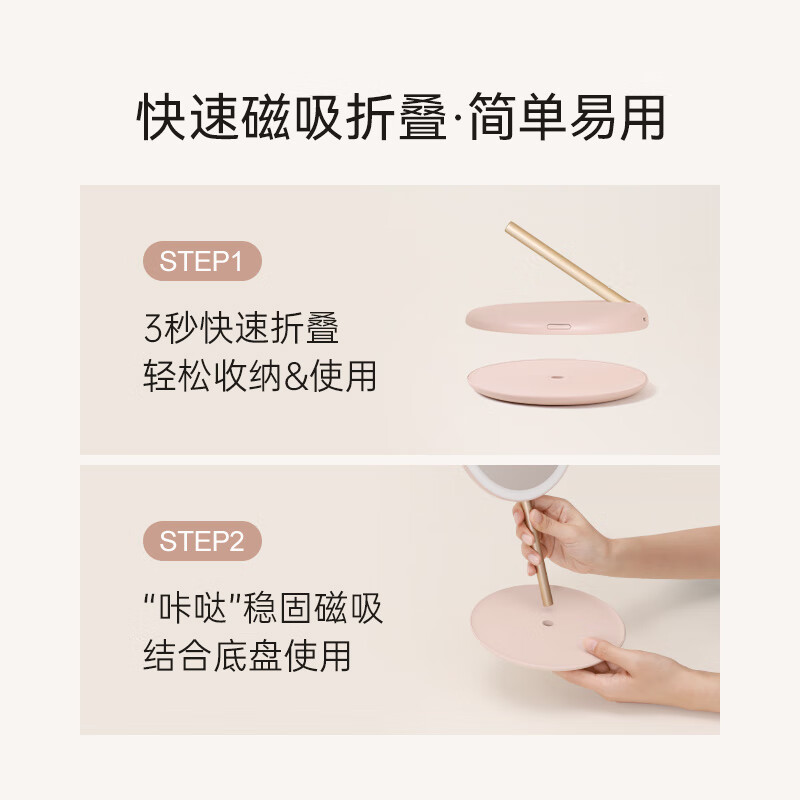 快速磁吸折叠·简单易用

STEP1

3秒快速折叠
轻松收纳&使用

STEP2

“咔哒”稳固磁吸
结合底盘使用