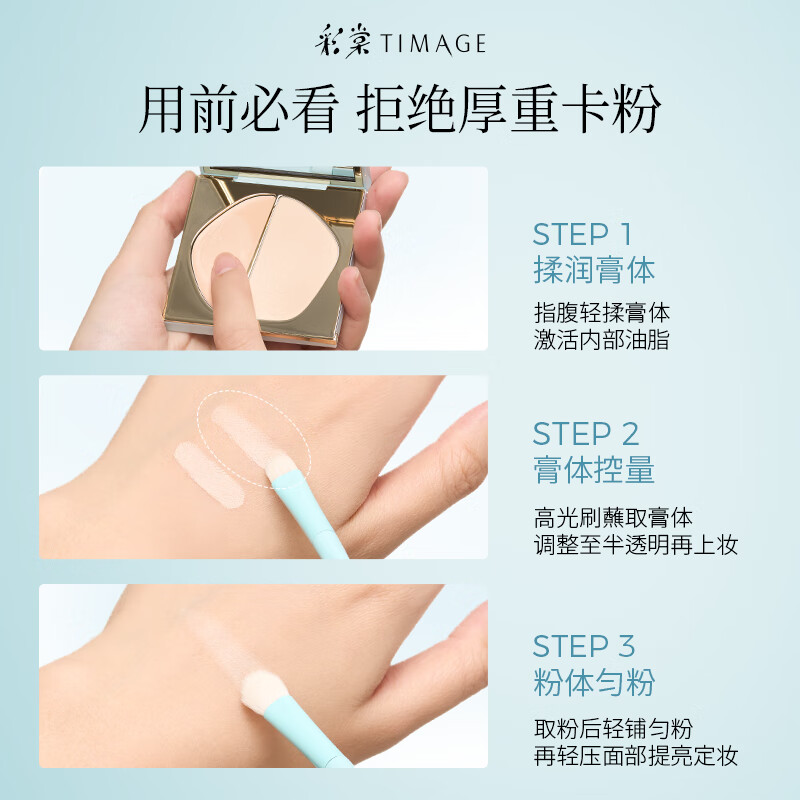 彩棠 TIMAGE

用前必看 拒绝厚重卡粉

STEP 1
揉润膏体

指腹轻揉膏体
激活内部油脂

STEP 2
膏体控量

高光刷蘸取膏体
调整至半透明再上妆

STEP 3
粉体匀粉

取粉后轻铺匀粉
再轻压面部提亮定妆