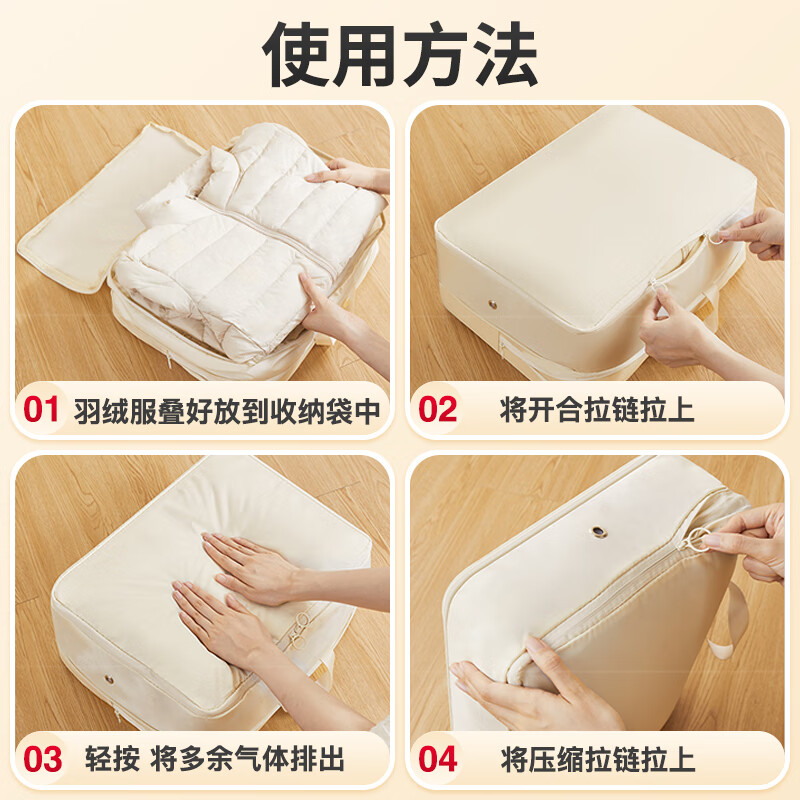 使用方法

01 羽绒服叠好放到收纳袋中

02 将开合拉链拉上

03 轻按 将多余气体排出

04 将压缩拉链拉上