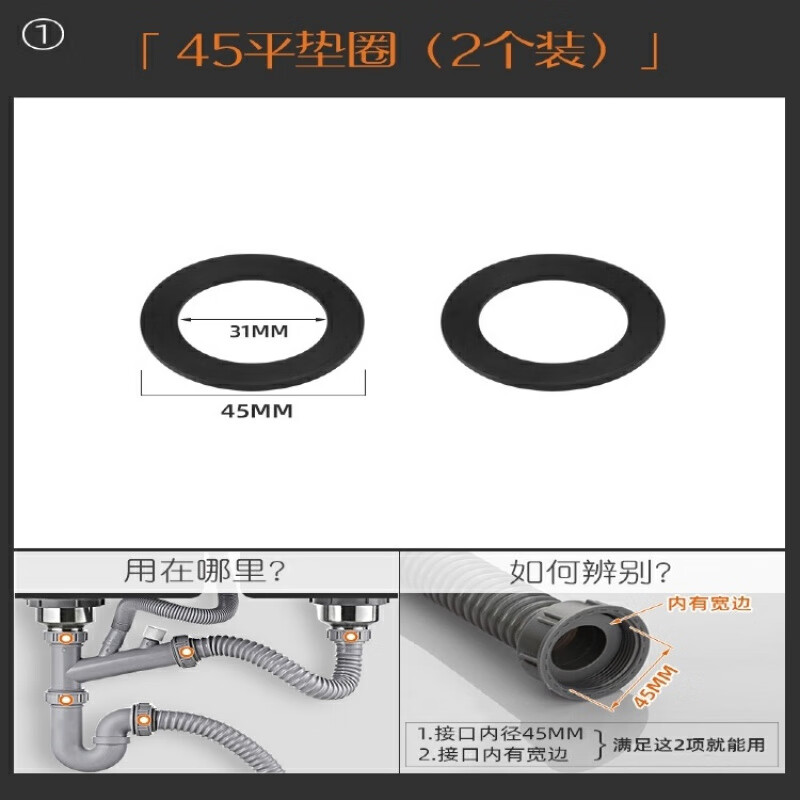 ①

「45平垫圈（2个装）」

31MM

45MM

用在哪里？

如何辨别？

内有宽边

45MM

1.接口内径45MM
2.接口内有宽边
满足这2项就能用