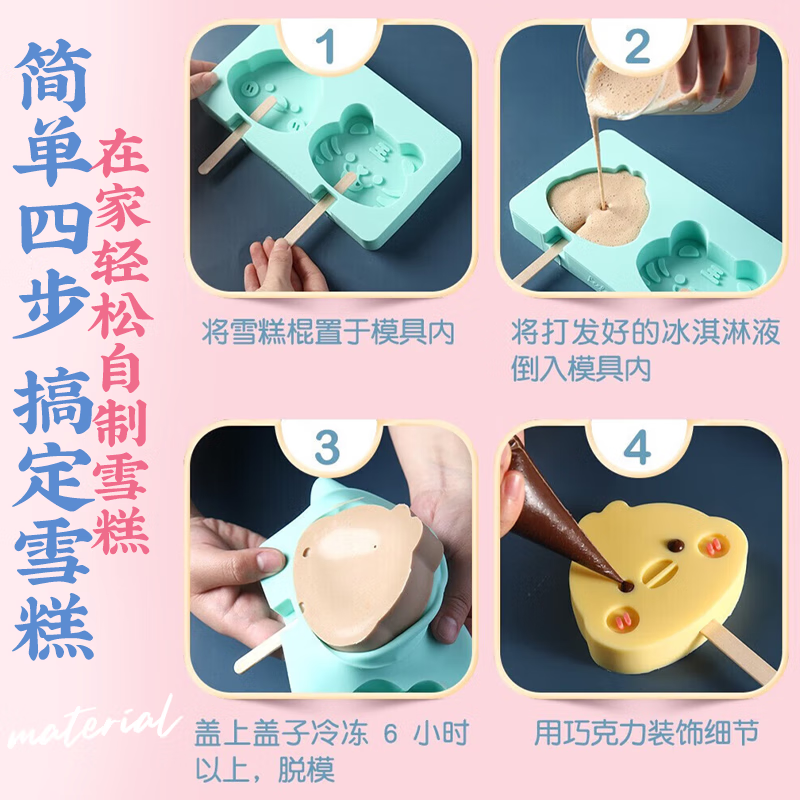 简单四步 搞定雪糕

在家轻松自制雪糕

1

将雪糕棍置于模具内

2

将打发好的冰淇淋液倒入模具内

3

盖上盖子冷冻 6 小时以上，脱模

4

用巧克力装饰细节

material