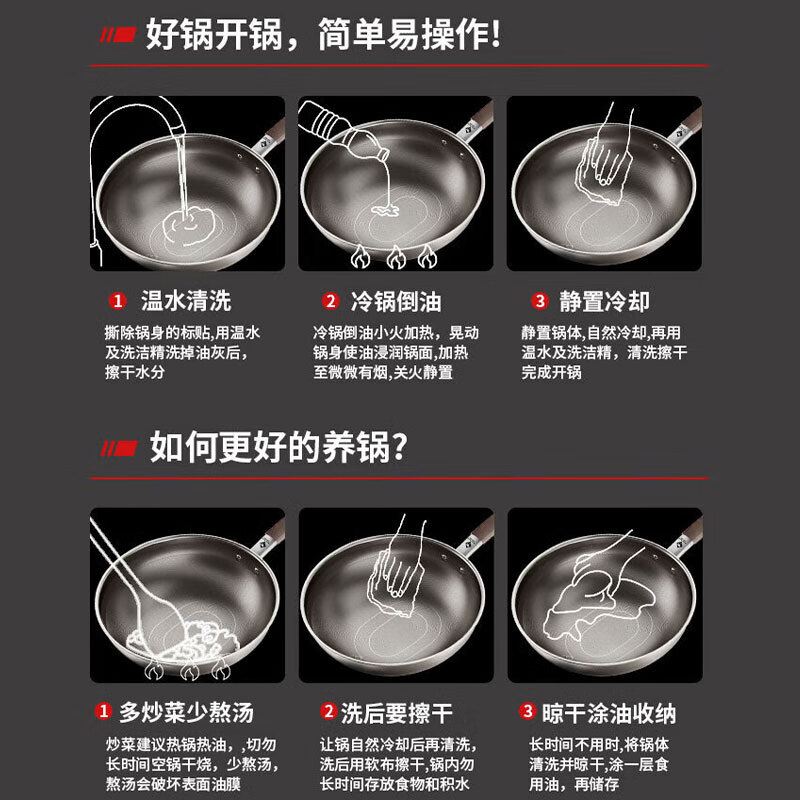 好锅开锅，简单易操作!

1 温水清洗

撕除锅身的标贴，用温水及洗洁精洗掉油灰后，擦干水分

2 冷锅倒油

冷锅倒油小火加热，晃动锅身使油浸润锅面，加热至微微有烟，关火静置

3 静置冷却

静置锅体，自然冷却，再用温水及洗洁精，清洗擦干完成开锅

如何更好的养锅?

1 多炒菜少熬汤

炒菜建议热锅热油，,切勿长时间空锅干烧，少熬汤，熬汤会破坏表面油膜

2 洗后要擦干

让锅自然冷却后再清洗，洗后用软布擦干，锅内勿长时间存放食物和积水

3 晾干涂油收纳

长时间不用时，将锅体清洗并晾干，涂一层食用油，再储存