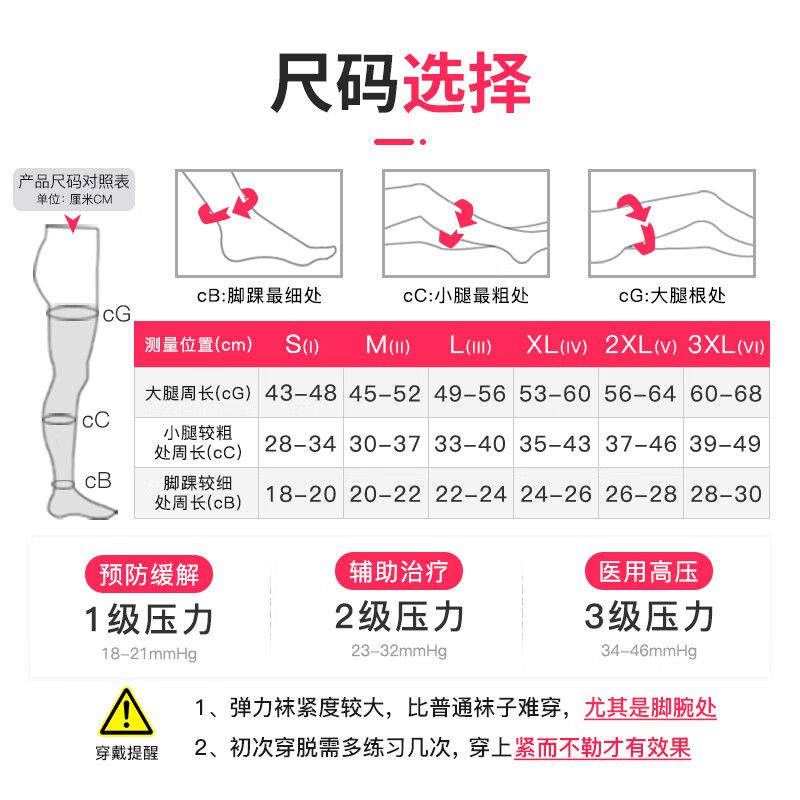 尺码选择

产品尺码对照表
单位：厘米CM

cG
cC
cB

cB:脚踝最细处
cC:小腿最粗处
cG:大腿根处

| 测量位置(cm) | S(I) | M(II) | L(III) | XL(IV) | 2XL(V) | 3XL(VI) |
|---|---|---|---|---|---|---|
| 大腿周长(cG) | 43-48 | 45-52 | 49-56 | 53-60 | 56-64 | 60-68 |
| 小腿较粗处周长(cC) | 28-34 | 30-37 | 33-40 | 35-43 | 37-46 | 39-49 |
| 脚踝较细处周长(cB) | 18-20 | 20-22 | 22-24 | 24-26 | 26-28 | 28-30 |

预防缓解
1级压力
18-21mmHg

辅助治疗
2级压力
23-32mmHg

医用高压
3级压力
34-46mmHg

穿戴提醒

1、弹力袜紧度较大，比普通袜子难穿，尤其是脚腕处
2、初次穿脱需多练习几次，穿上紧而不勒才有效果