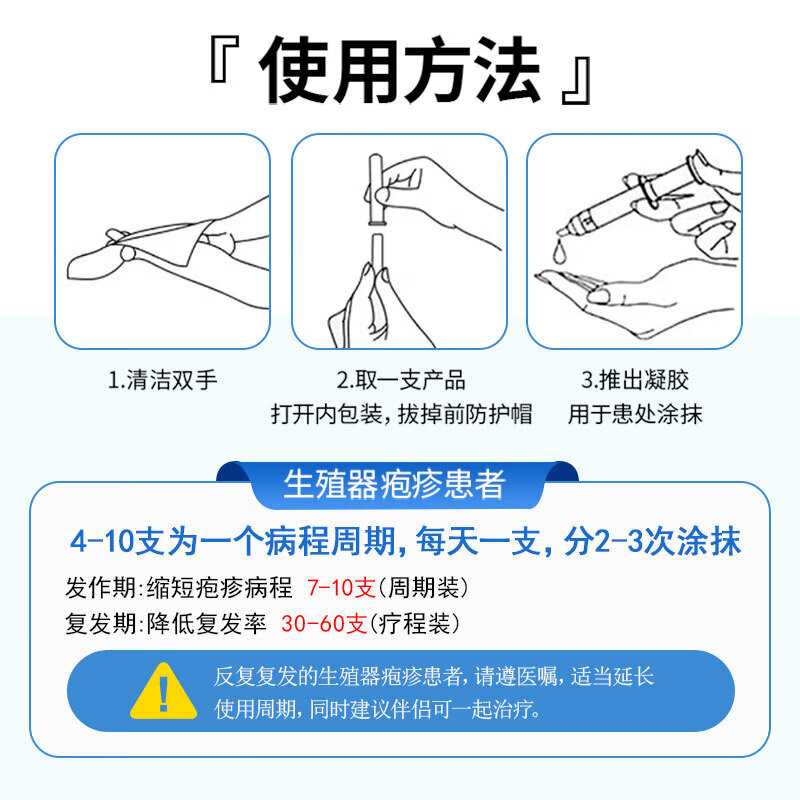 『 使用方法 』

1.清洁双手

2.取一支产品
打开内包装，拔掉前防护帽

3.推出凝胶
用于患处涂抹

生殖器疱疹患者

4-10支为一个病程周期，每天一支，分2-3次涂抹

发作期：缩短疱疹病程 7-10支（周期装）

复发期：降低复发率 30-60支（疗程装）

!

反复复发的生殖器疱疹患者，请遵医嘱，适当延长使用周期，同时建议伴侣可一起治疗。