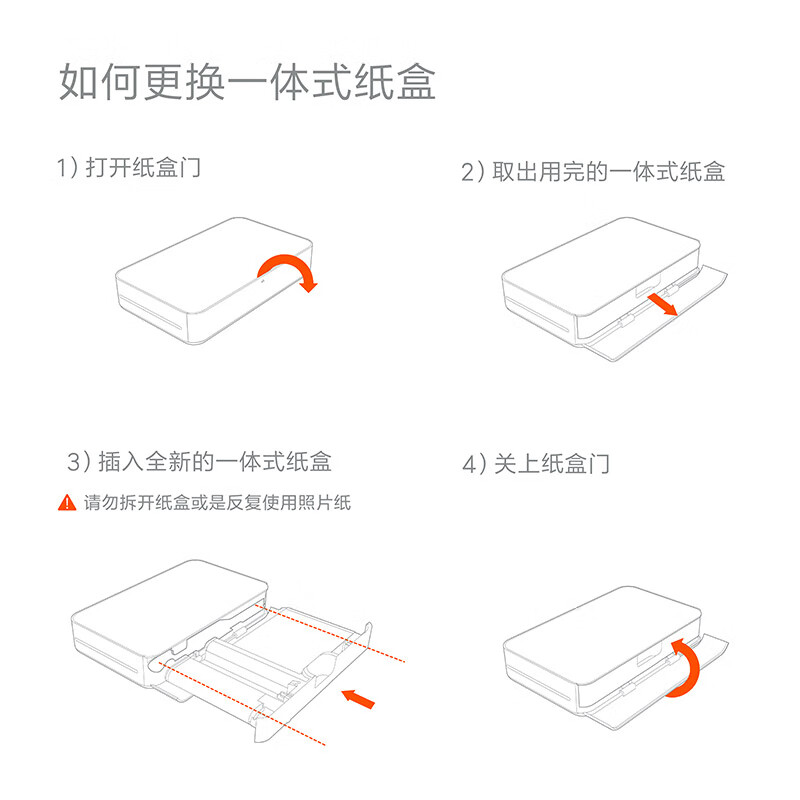 如何更换一体式纸盒

1）打开纸盒门

2）取出用完的一体式纸盒

3）插入全新的一体式纸盒

请勿拆开纸盒或是反复使用照片纸

4）关上纸盒门