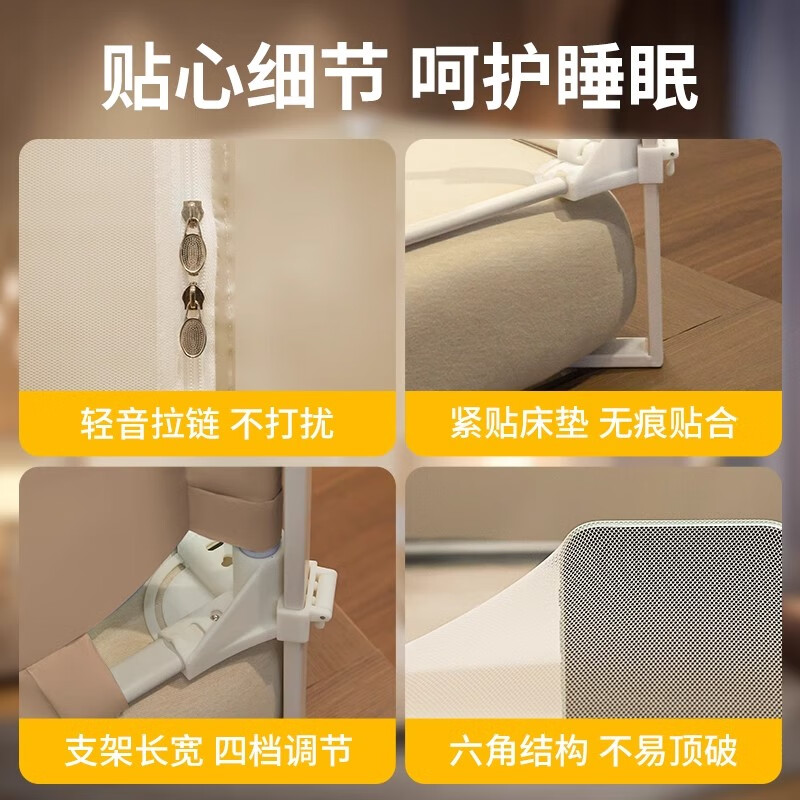 贴心细节 呵护睡眠

轻音拉链 不打扰

紧贴床垫 无痕贴合

支架长宽 四档调节

六角结构 不易顶破