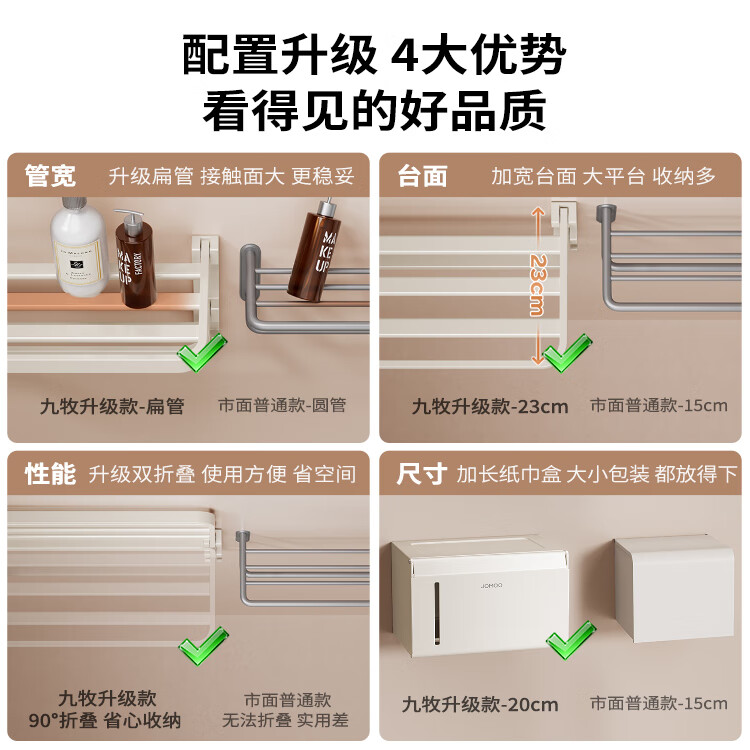 配置升级 4大优势
看得见的好品质

管宽 升级扁管 接触面大 更稳妥

MAKE UP FACTORY

MAKE UP

九牧升级款-扁管 市面普通款-圆管

台面 加宽台面 大平台 收纳多

23cm

九牧升级款-23cm 市面普通款-15cm

性能 升级双折叠 使用方便 省空间

九牧升级款
90°折叠 省心收纳

市面普通款
无法折叠 实用差

尺寸 加长纸巾盒 大小包装 都放得下

JOMOO

九牧升级款-20cm 市面普通款-15cm