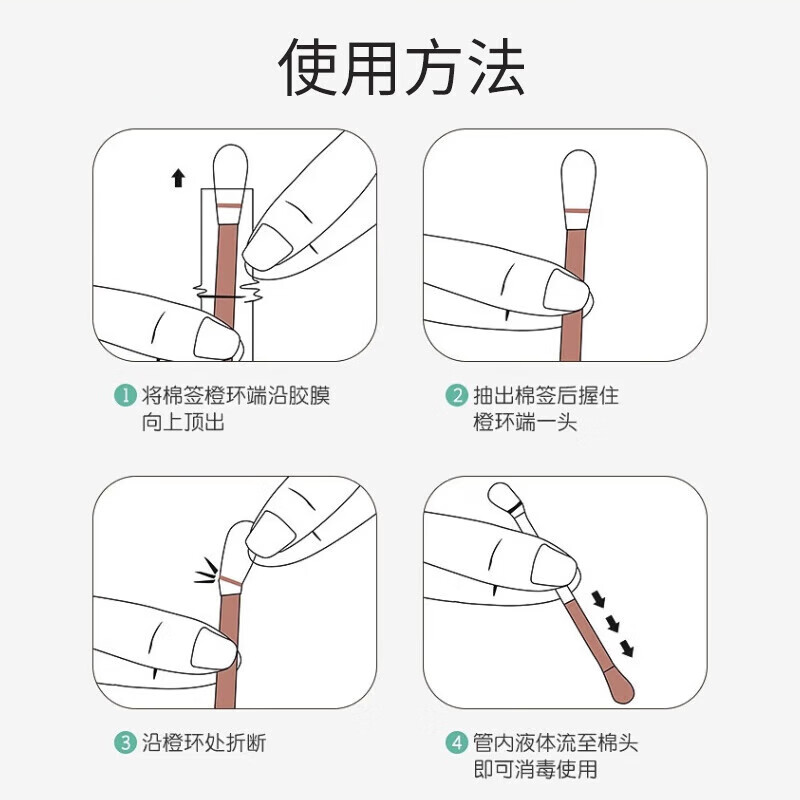 使用方法

1 将棉签橙环端沿胶膜向上顶出

2 抽出棉签后握住橙环端一头

3 沿橙环处折断

4 管内液体流至棉头即可消毒使用