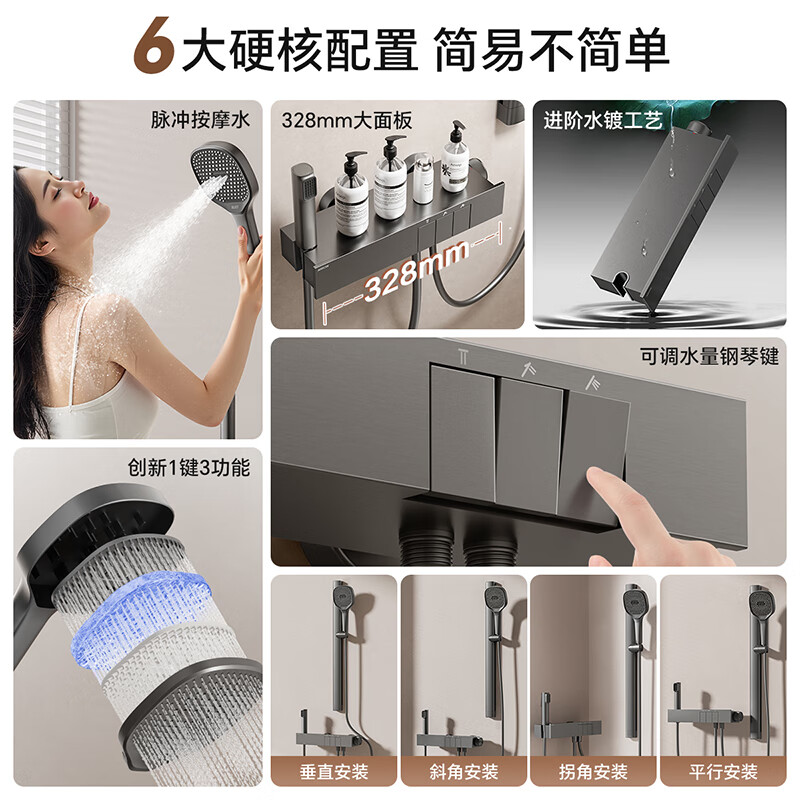 6大硬核配置 简易不简单

脉冲按摩水

328mm大面板

328mm

进阶水镀工艺

可调水量钢琴键

创新1键3功能

垂直安装

斜角安装

拐角安装

平行安装