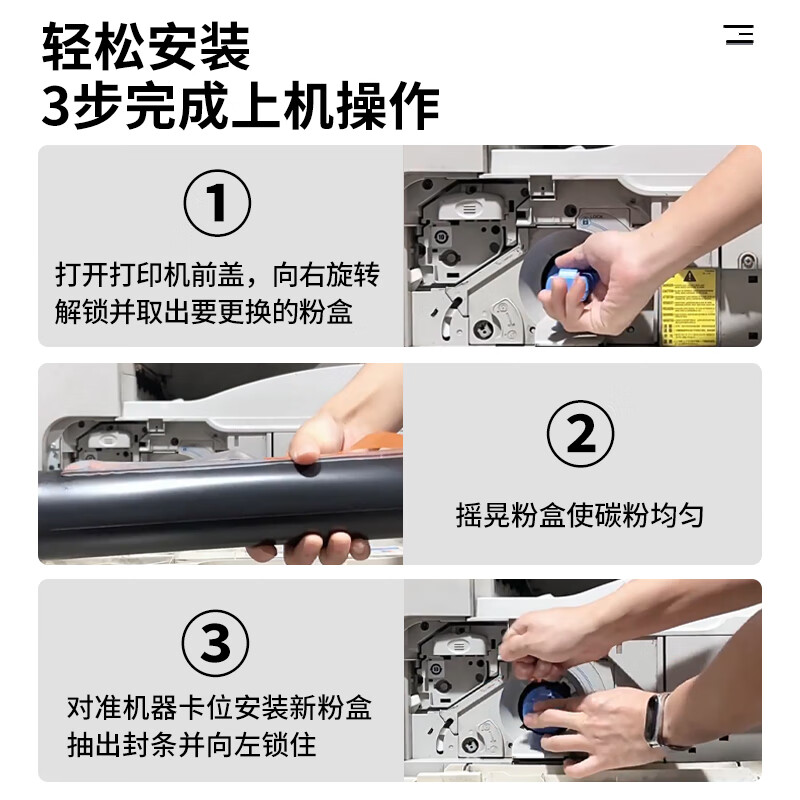 轻松安装
3步完成上机操作

①
打开打印机前盖，向右旋转解锁并取出要更换的粉盒

②
摇晃粉盒使碳粉均匀

③
对准机器卡位安装新粉盒抽出封条并向左锁住