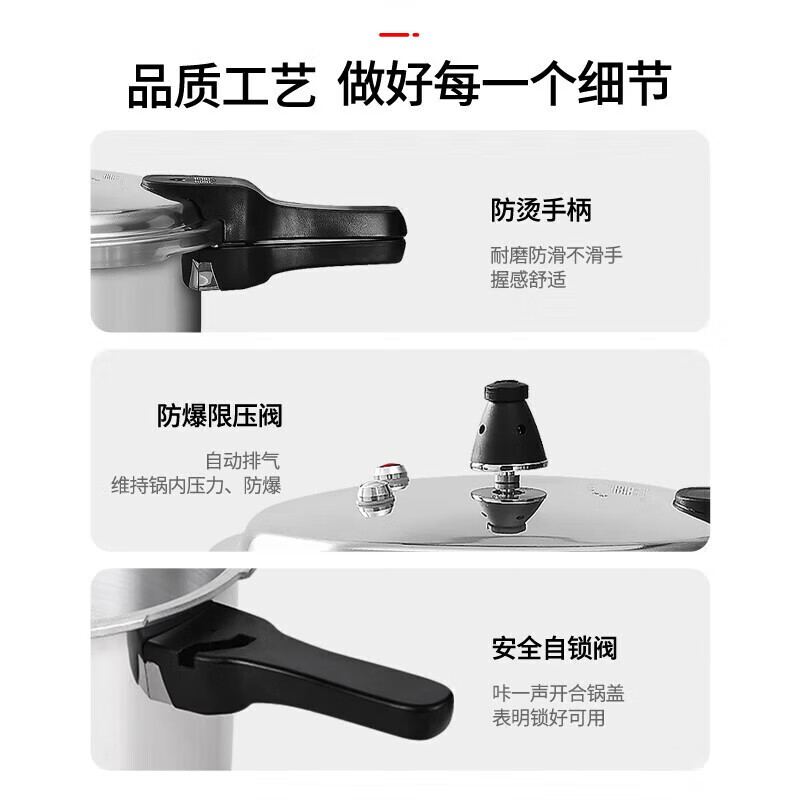 品质工艺 做好每一个细节

防烫手柄

耐磨防滑不滑手
握感舒适

防爆限压阀

自动排气
维持锅内压力、防爆

安全自锁阀

咔一声开合锅盖
表明锁好可用