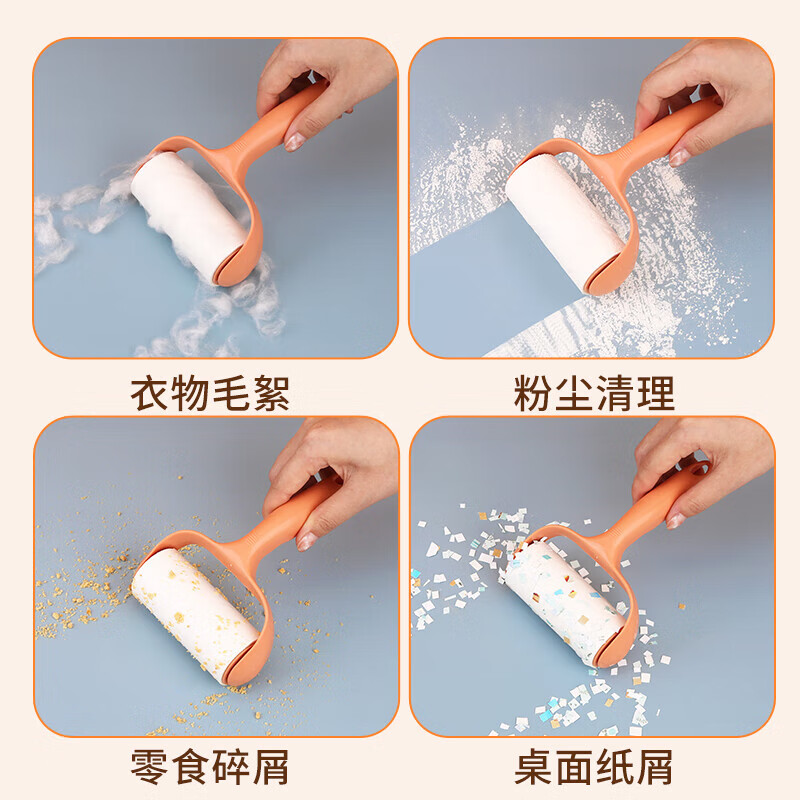 衣物毛絮

粉尘清理

零食碎屑

桌面纸屑