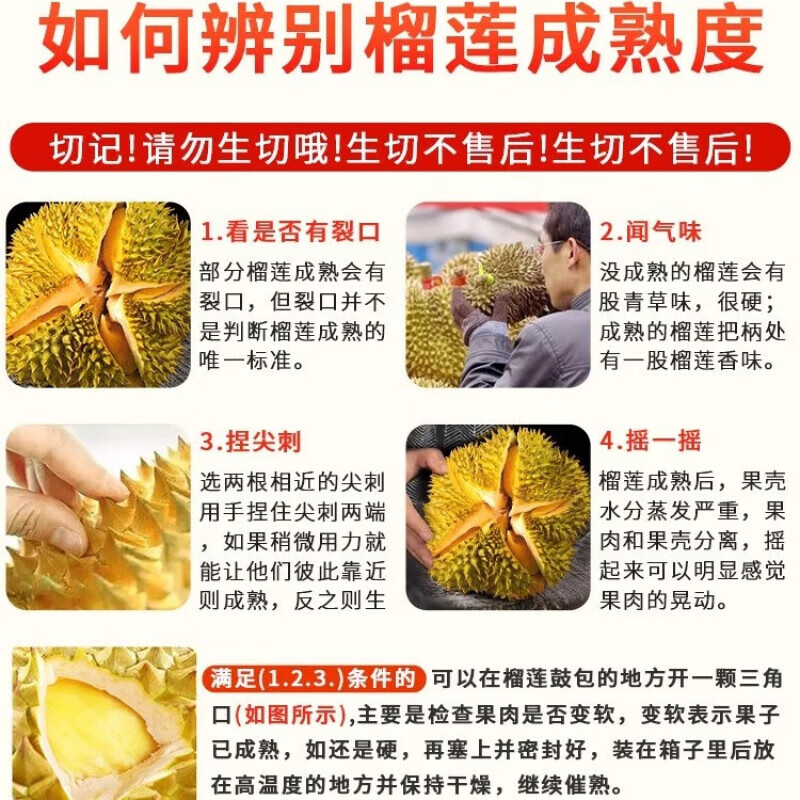 如何辨别榴莲成熟度

切记!请勿生切哦!生切不售后!生切不售后!

1.看是否有裂口

部分榴莲成熟会有裂口，但裂口并不是判断榴莲成熟的唯一标准。

2.闻气味

没成熟的榴莲会有股青草味，很硬；成熟的榴莲把柄处有一股榴莲香味。

3.捏尖刺

选两根相近的尖刺用手捏住尖刺两端，如果稍微用力就能让他们彼此靠近则成熟，反之则生

4.摇一摇

榴莲成熟后，果壳水分蒸发严重，果肉和果壳分离，摇起来可以明显感觉果肉的晃动。

满足(1.2.3.)条件的 可以在榴莲鼓包的地方开一颗三角口(如图所示),主要是检查果肉是否变软，变软表示果子已成熟，如还是硬，再塞上并密封好，装在箱子里后放在高温度的地方并保持干燥，继续催熟。