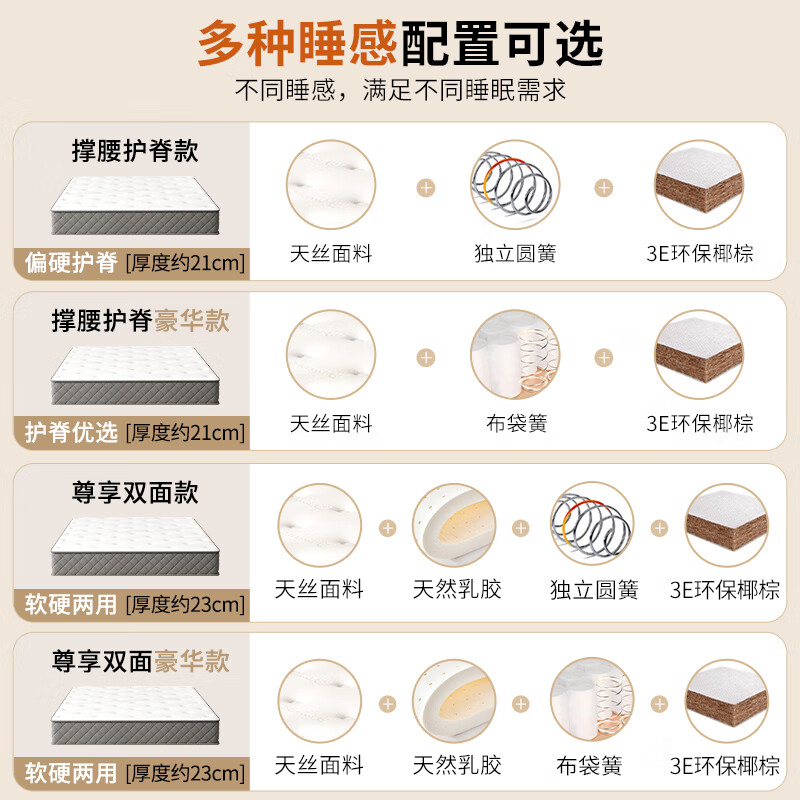 多种睡感配置可选
不同睡感，满足不同睡眠需求

撑腰护脊款
偏硬护脊 [厚度约21cm]
天丝面料 + 独立圆簧 + 3E环保椰棕

撑腰护脊豪华款
护脊优选 [厚度约21cm]
天丝面料 + 布袋簧 + 3E环保椰棕

尊享双面款
软硬两用 [厚度约23cm]
天丝面料 + 天然乳胶 + 独立圆簧 + 3E环保椰棕

尊享双面豪华款
软硬两用 [厚度约23cm]
天丝面料 + 天然乳胶 + 布袋簧 + 3E环保椰棕