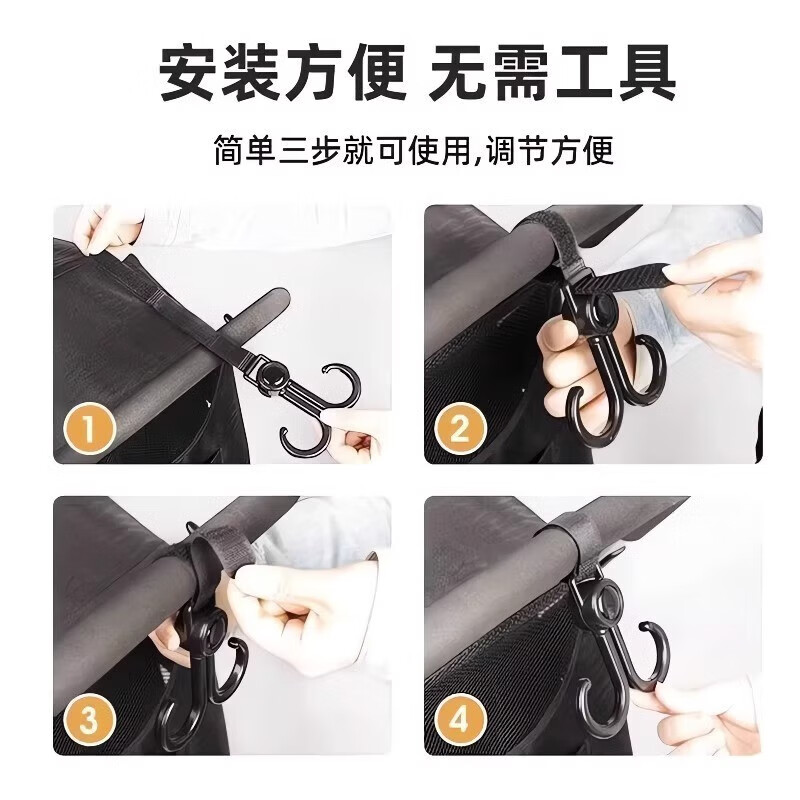 安装方便 无需工具

简单三步就可使用,调节方便

1

2

3

4