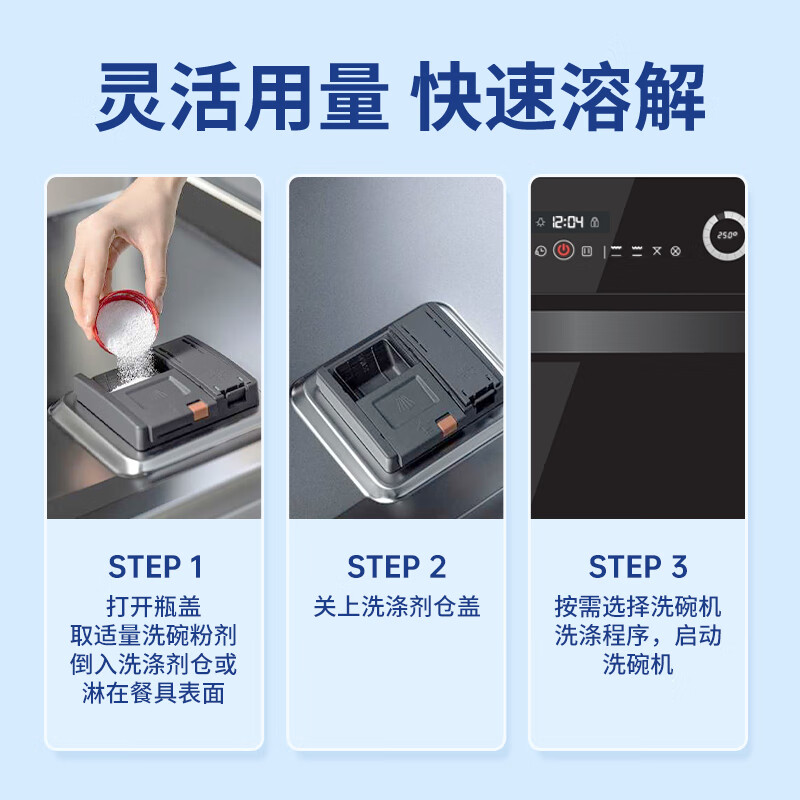 灵活用量 快速溶解

12:04

250°

STEP 1
打开瓶盖
取适量洗碗粉剂
倒入洗涤剂仓或
淋在餐具表面

STEP 2
关上洗涤剂仓盖

STEP 3
按需选择洗碗机
洗涤程序，启动
洗碗机