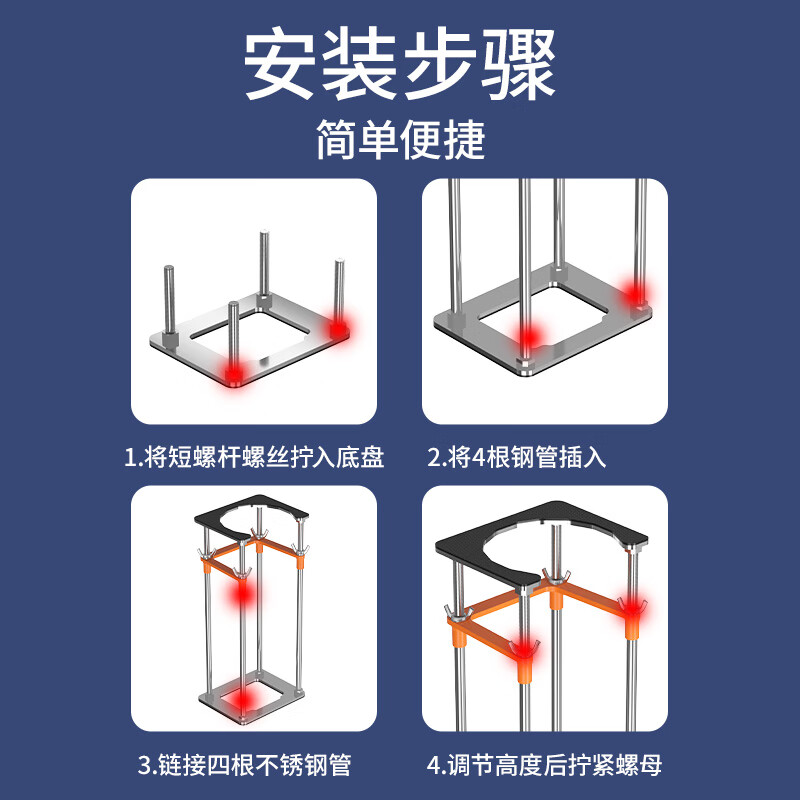 安装步骤
简单便捷

1.将短螺杆螺丝拧入底盘

2.将4根钢管插入

3.链接四根不锈钢管

4.调节高度后拧紧螺母