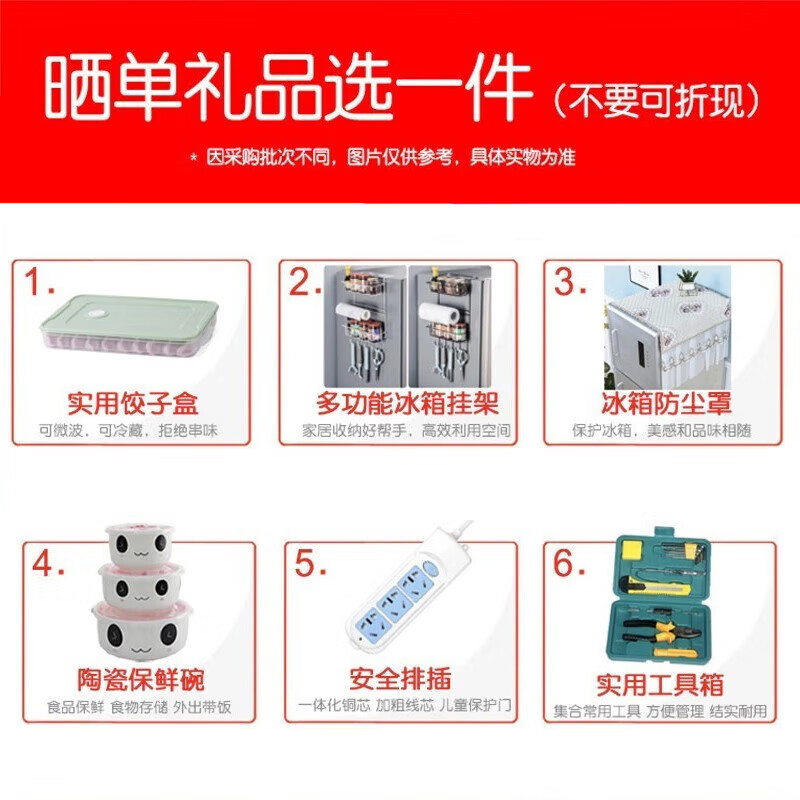 晒单礼品选一件（不要可折现）

* 因采购批次不同，图片仅供参考，具体实物为准

1.
实用饺子盒
可微波，可冷藏，拒绝串味

2.
多功能冰箱挂架
家居收纳好帮手，高效利用空间

3.
冰箱防尘罩
保护冰箱，美感和品味相随

4.
陶瓷保鲜碗
食品保鲜 食物存储 外出带饭

5.
安全排插
一体化铜芯 加粗线芯 儿童保护门

6.
实用工具箱
集合常用工具 方便管理 结实耐用