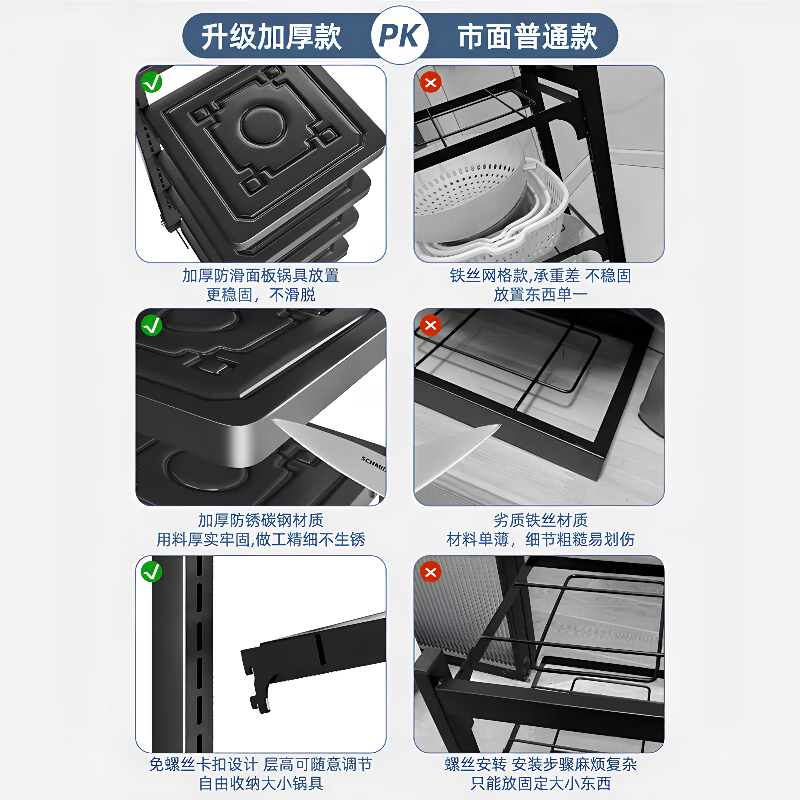 升级加厚款 PK 市面普通款

加厚防滑面板锅具放置
更稳固，不滑脱

铁丝网格款,承重差 不稳固
放置东西单一

SCHMID

加厚防锈碳钢材质
用料厚实牢固,做工精细不生锈

劣质铁丝材质
材料单薄，细节粗糙易划伤

免螺丝卡扣设计 层高可随意调节
自由收纳大小锅具

螺丝安转 安装步骤麻烦复杂
只能放固定大小东西