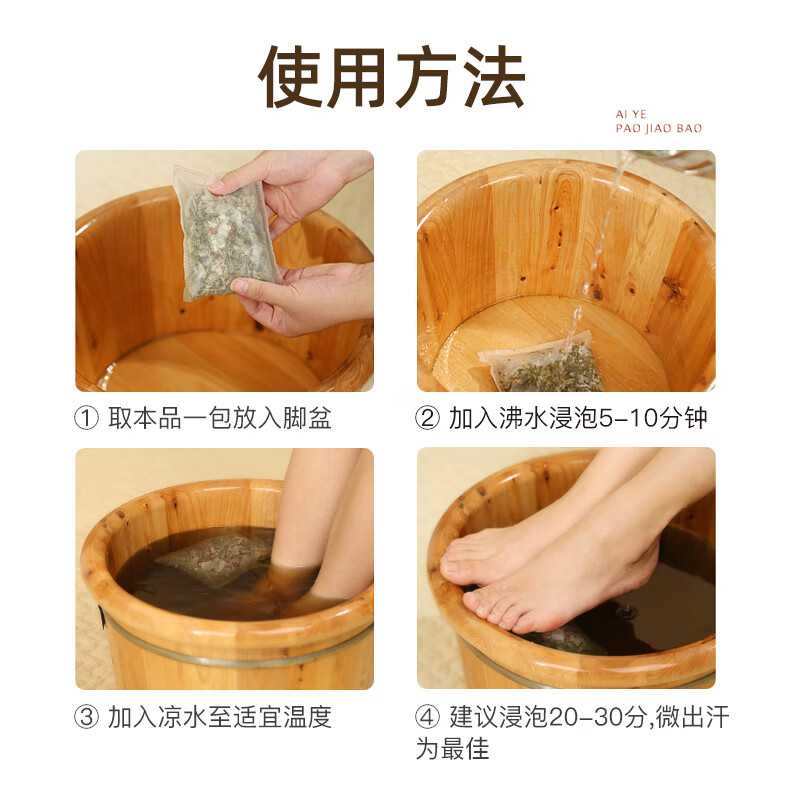 使用方法

AI YE
PAO JIAO BAO

① 取本品一包放入脚盆

② 加入沸水浸泡5-10分钟

③ 加入凉水至适宜温度

④ 建议浸泡20-30分,微出汗为最佳