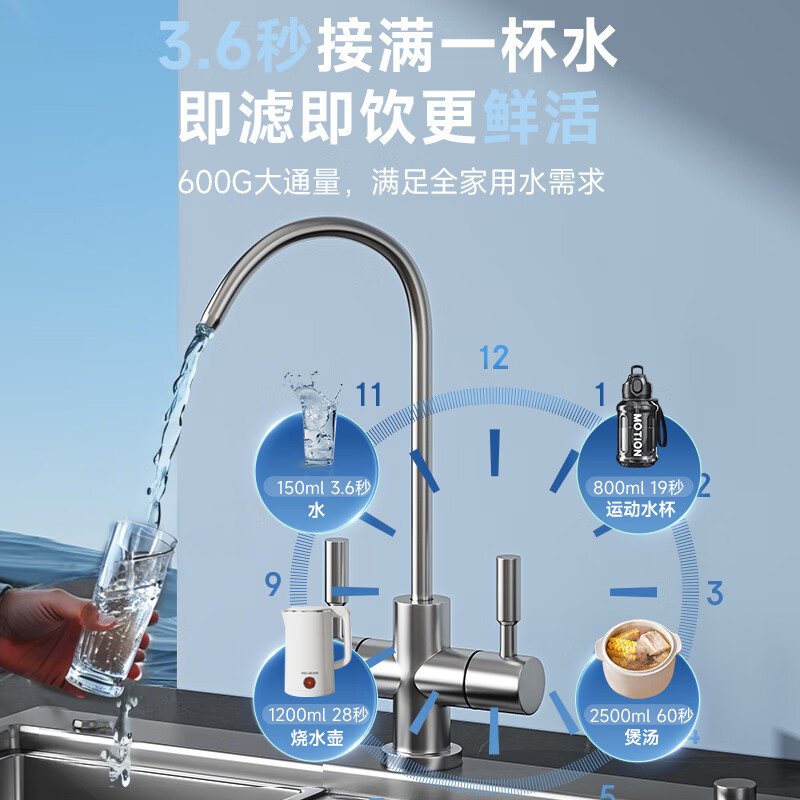 3.6秒接满一杯水
即滤即饮更鲜活

600G大通量，满足全家用水需求

12

11

1

MOTION

150ml 3.6秒
水

800ml 19秒
运动水杯

2

9

3

1200ml 28秒
烧水壶

2500ml 60秒
煲汤

4

5