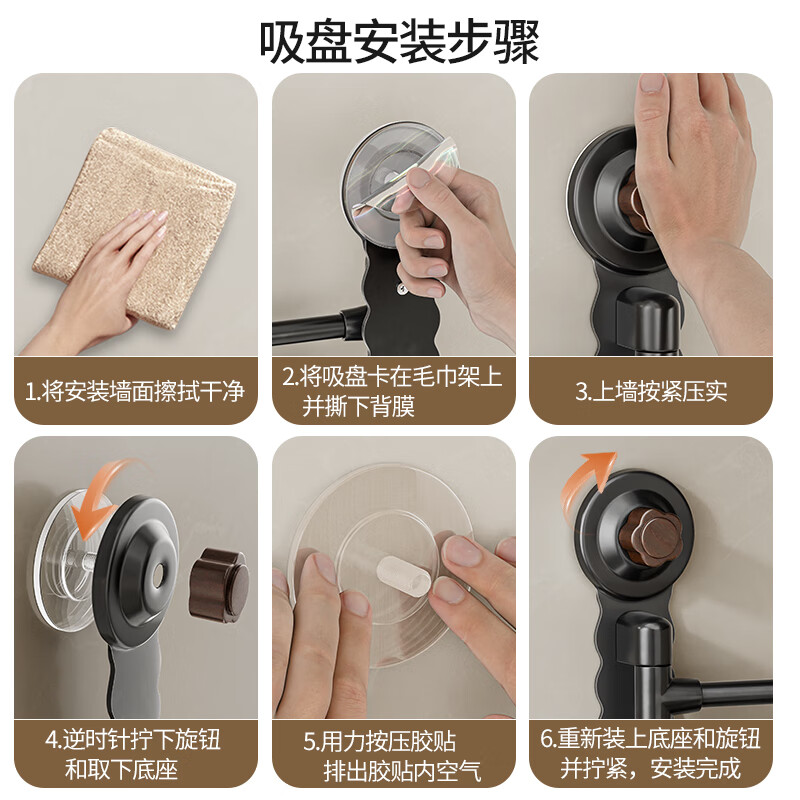 吸盘安装步骤

1.将安装墙面擦拭干净

2.将吸盘卡在毛巾架上并撕下背膜

3.上墙按紧压实

4.逆时针拧下旋钮和取下底座

5.用力按压胶贴排出胶贴内空气

6.重新装上底座和旋钮并拧紧，安装完成