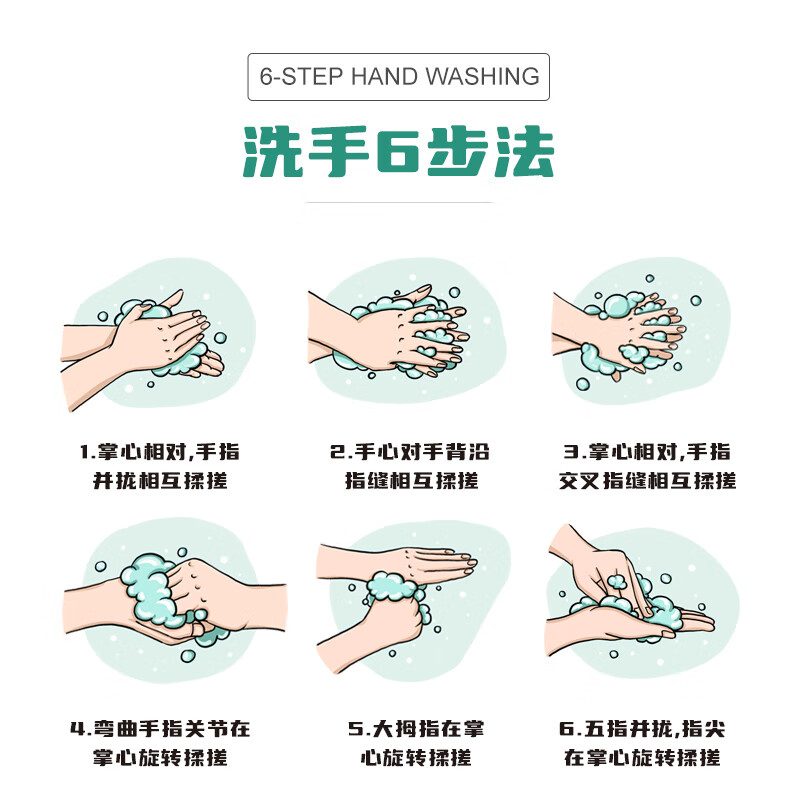 6-STEP HAND WASHING

洗手6步法

1.掌心相对,手指并拢相互揉搓

2.手心对手背沿指缝相互揉搓

3.掌心相对,手指交叉指缝相互揉搓

4.弯曲手指关节在掌心旋转揉搓

5.大拇指在掌心旋转揉搓

6.五指并拢,指尖在掌心旋转揉搓