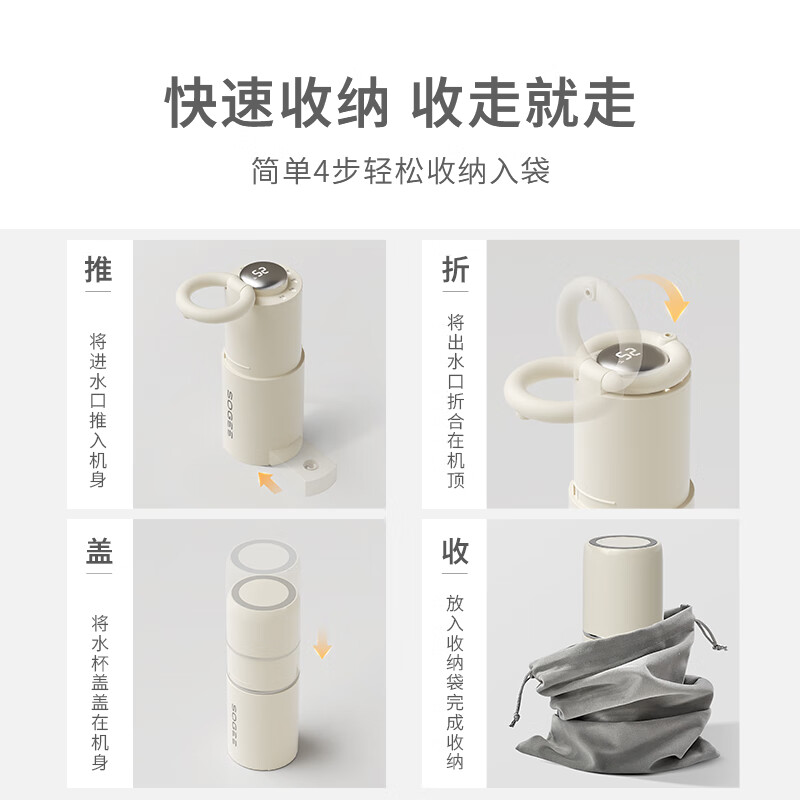 快速收纳 收走就走

简单4步轻松收纳入袋

推

将进水口推入机身

SOGEE

折

将出水口折合在机顶

盖

将水杯盖盖在机身

SOGEE

收

放入收纳袋完成收纳