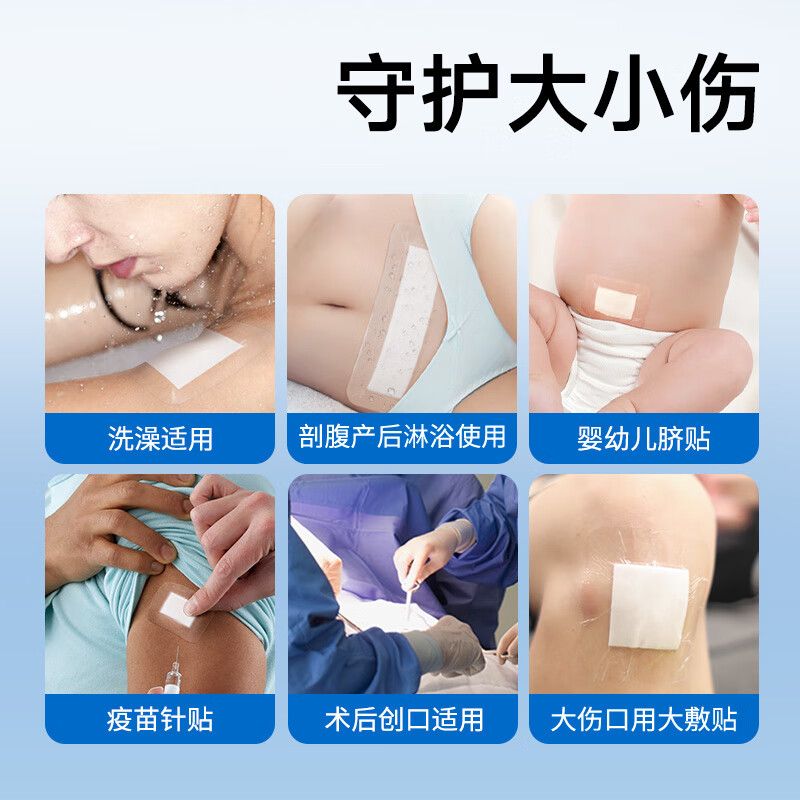 守护大小伤

洗澡适用

剖腹产后淋浴使用

婴幼儿脐贴

疫苗针贴

术后创口适用

大伤口用大敷贴