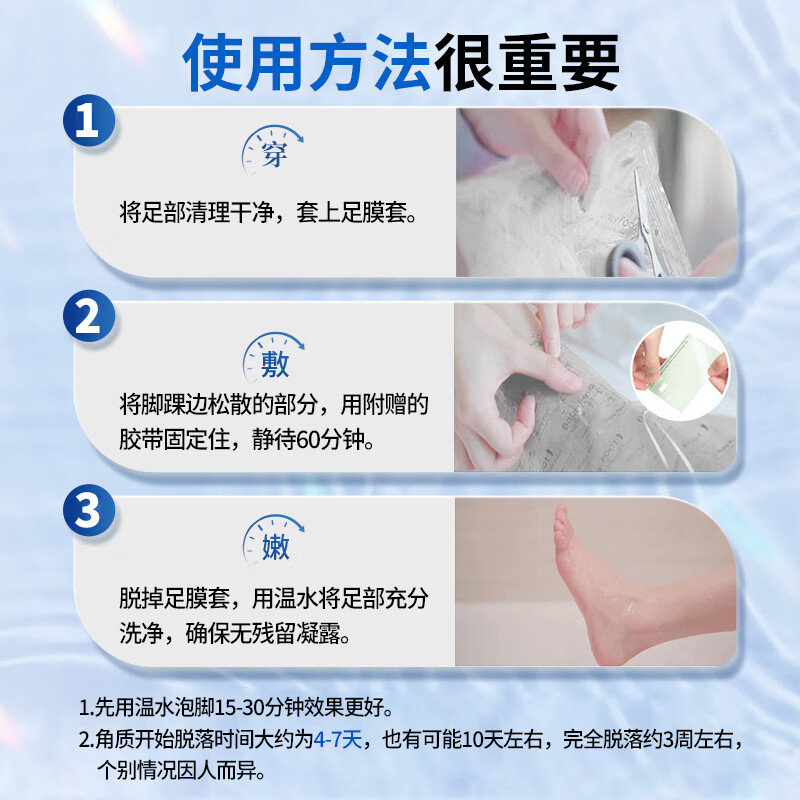 使用方法很重要

1

穿

将足部清理干净，套上足膜套。

2

敷

将脚踝边松散的部分，用附赠的胶带固定住，静待60分钟。

3

嫩

脱掉足膜套，用温水将足部充分洗净，确保无残留凝露。

1.先用温水泡脚15-30分钟效果更好。
2.角质开始脱落时间大约为4-7天，也有可能10天左右，完全脱落约3周左右，个别情况因人而异。